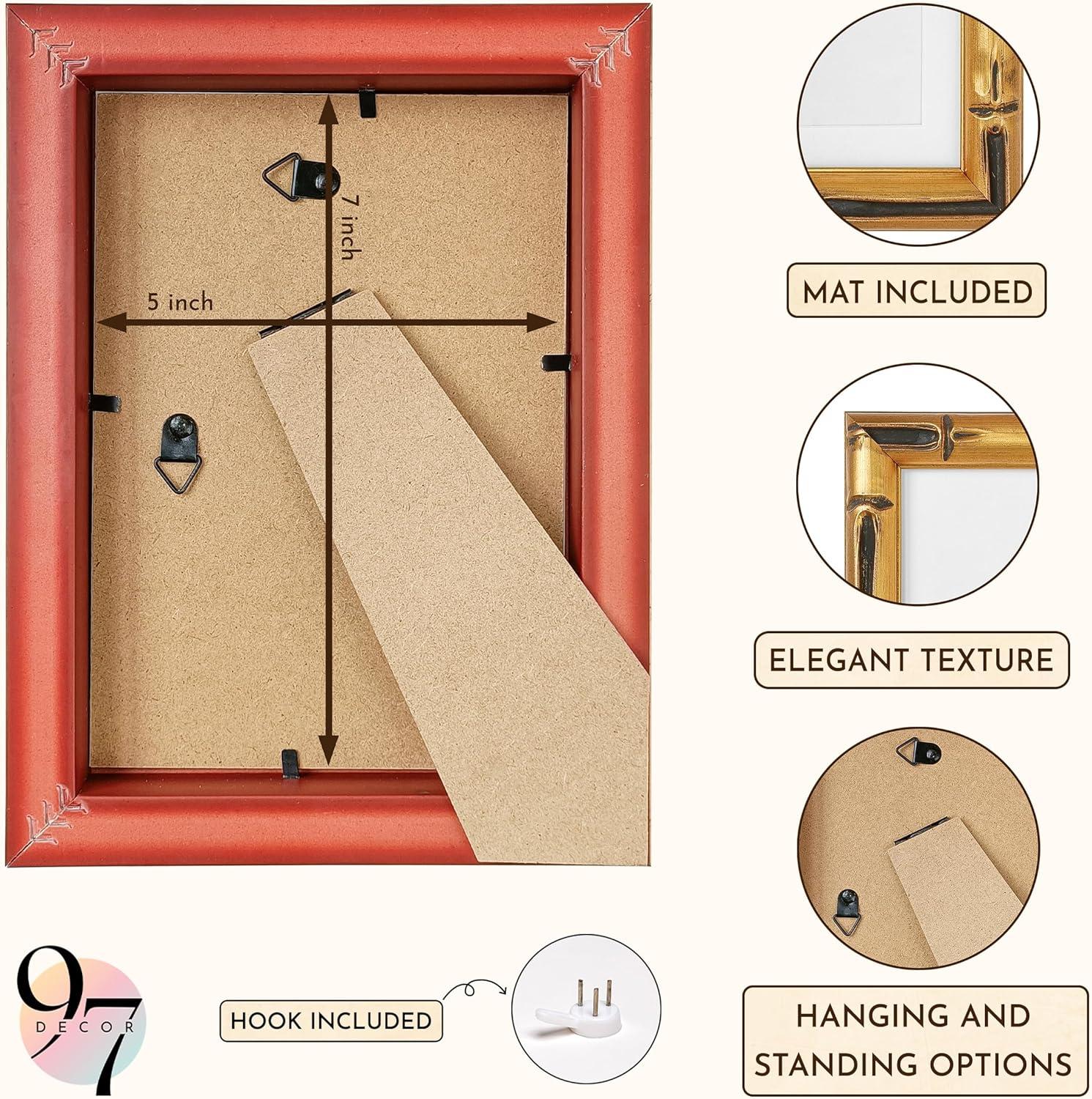 7 inch

5 inch

MAT INCLUDED

ELEGANT TEXTURE

HANGING AND STANDING OPTIONS

97 DECOR

HOOK INCLUDED