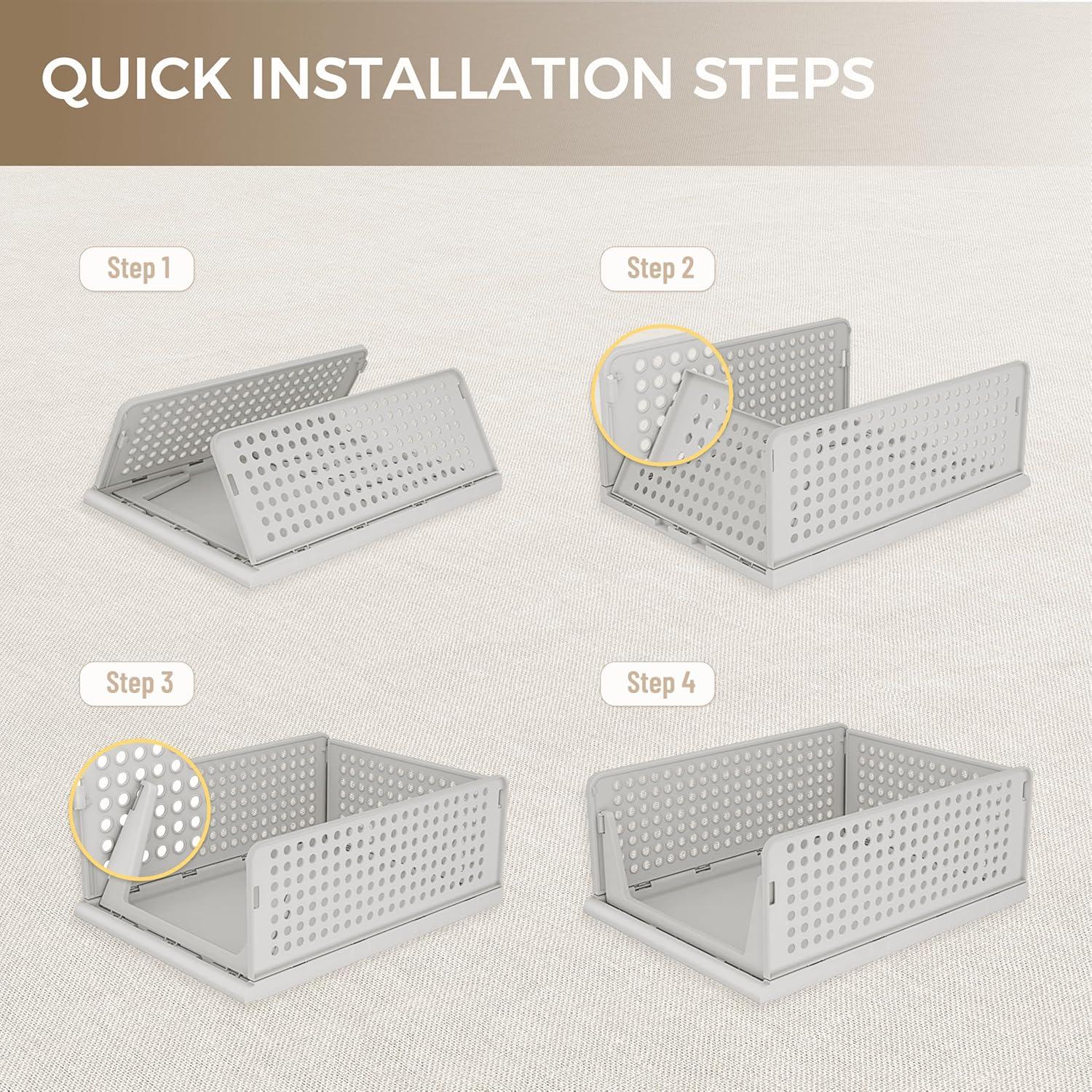 QUICK INSTALLATION STEPS

Step 1

Step 2

Step 3

Step 4