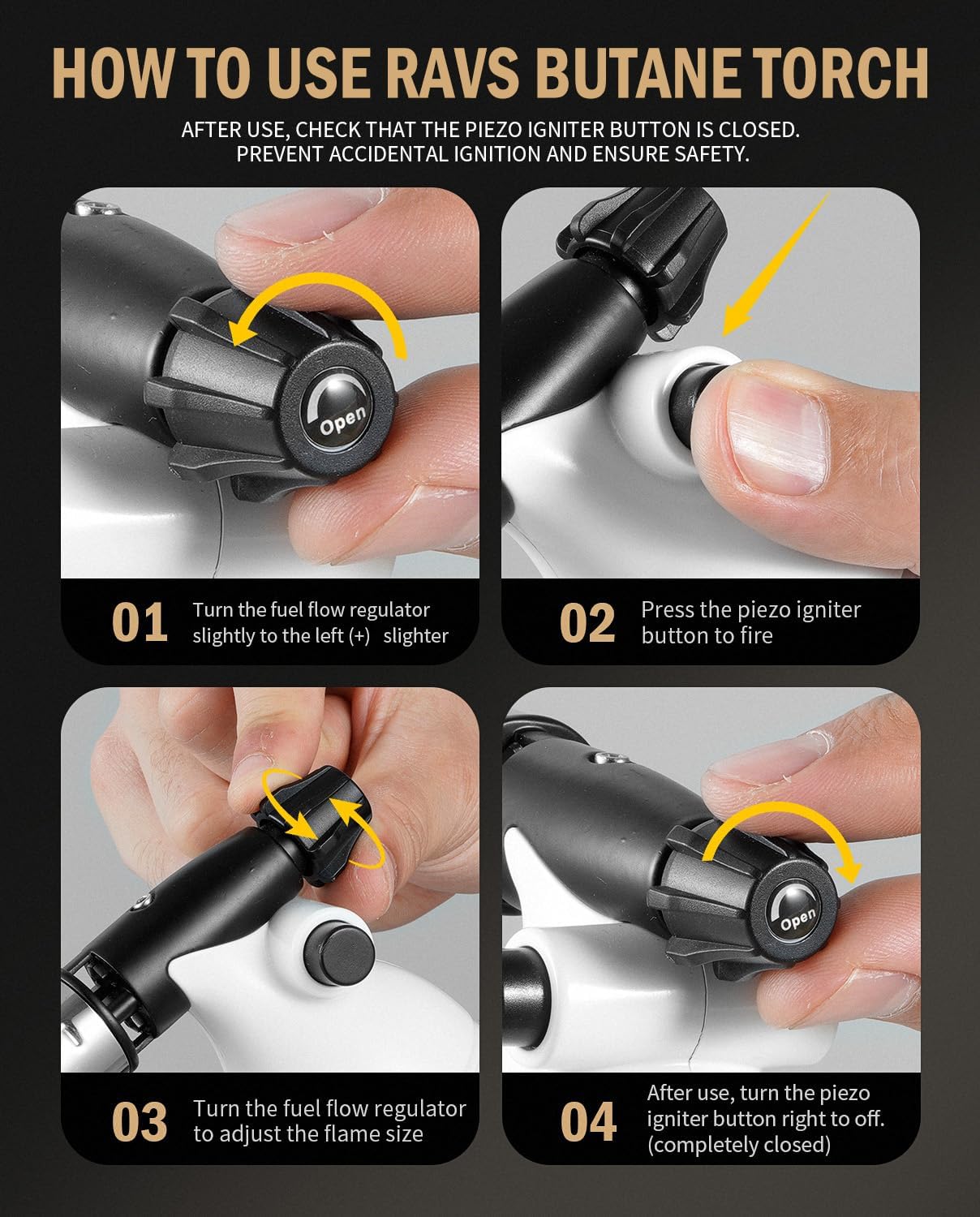 HOW TO USE RAVS BUTANE TORCH

AFTER USE, CHECK THAT THE PIEZO IGNITER BUTTON IS CLOSED. PREVENT ACCIDENTAL IGNITION AND ENSURE SAFETY.

Open

01 Turn the fuel flow regulator slightly to the left (+) slighter

02 Press the piezo igniter button to fire

03 Turn the fuel flow regulator to adjust the flame size

Open

04 After use, turn the piezo igniter button right to off. (completely closed)