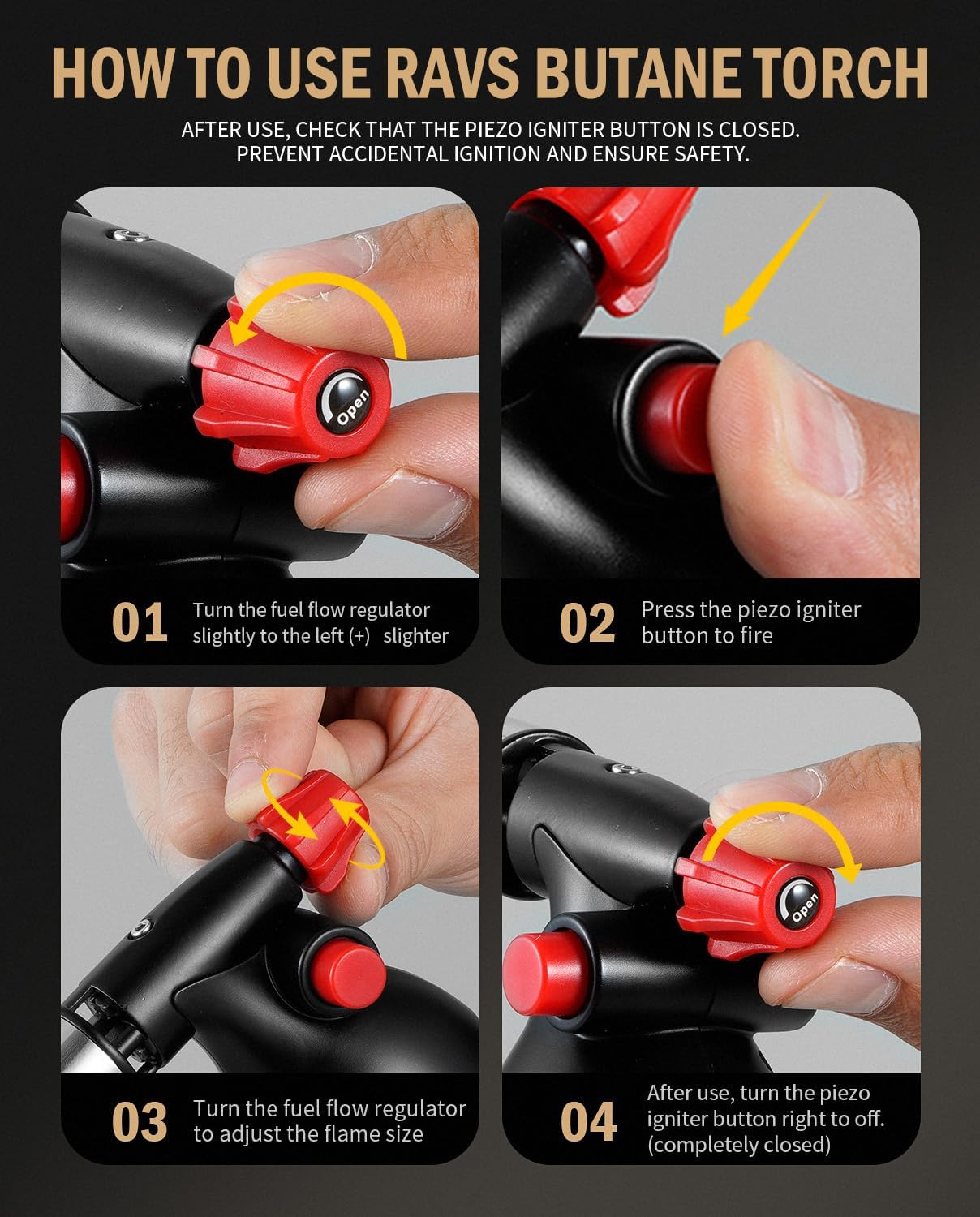 HOW TO USE RAVS BUTANE TORCH

AFTER USE, CHECK THAT THE PIEZO IGNITER BUTTON IS CLOSED. PREVENT ACCIDENTAL IGNITION AND ENSURE SAFETY.

Open

01 Turn the fuel flow regulator slightly to the left (+) slighter

02 Press the piezo igniter button to fire

03 Turn the fuel flow regulator to adjust the flame size

Open

04 After use, turn the piezo igniter button right to off. (completely closed)