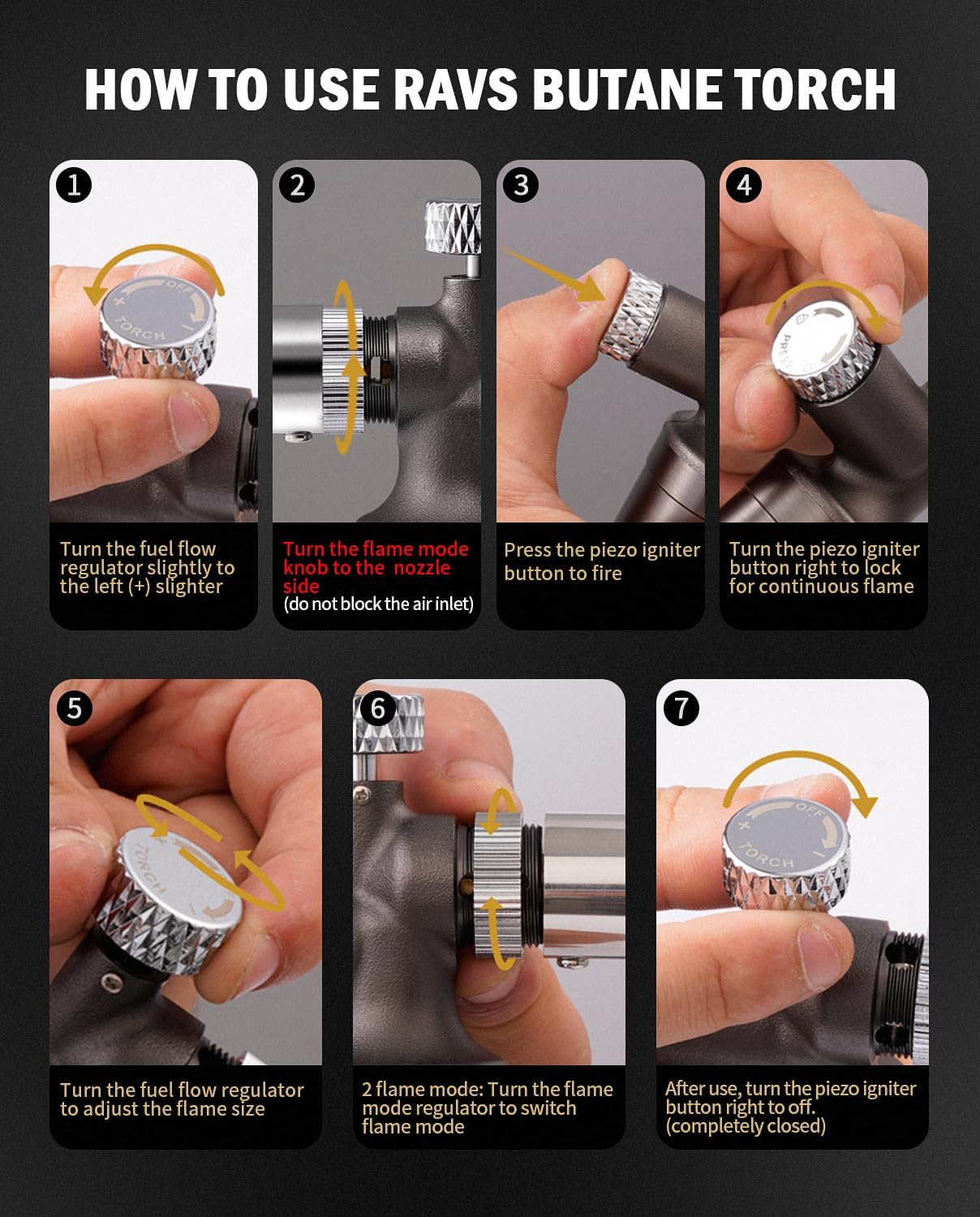 HOW TO USE RAVS BUTANE TORCH

1

OFF
+
TORCH
−

Turn the fuel flow regulator slightly to the left (+) slighter

2

Turn the flame mode knob to the nozzle side
(do not block the air inlet)

3

Press the piezo igniter button to fire

4

PRESS

Turn the piezo igniter button right to lock for continuous flame

5

TORCH

Turn the fuel flow regulator to adjust the flame size

6

2 flame mode: Turn the flame mode regulator to switch flame mode

7

OFF
+
TORCH
−

After use, turn the piezo igniter button right to off. (completely closed)