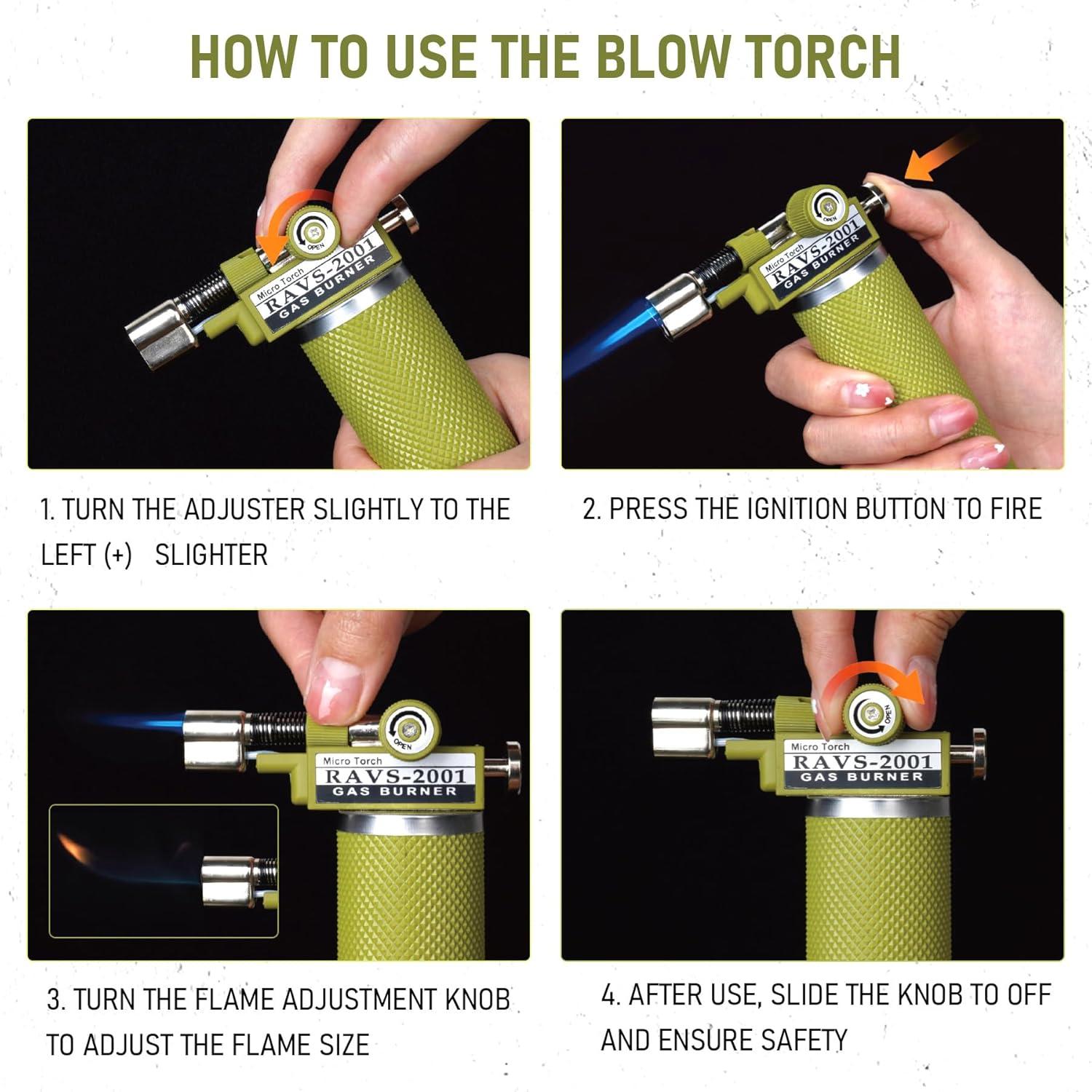 HOW TO USE THE BLOW TORCH

OPEN
Micro Torch
RAVS-2001
GAS BURNER

1. TURN THE ADJUSTER SLIGHTLY TO THE LEFT (+) SLIGHTER

OPEN
Micro Torch
RAVS-2001
GAS BURNER

2. PRESS THE IGNITION BUTTON TO FIRE

OPEN
Micro Torch
RAVS-2001
GAS BURNER

3. TURN THE FLAME ADJUSTMENT KNOB TO ADJUST THE FLAME SIZE

OPEN
Micro Torch
RAVS-2001
GAS BURNER

4. AFTER USE, SLIDE THE KNOB TO OFF AND ENSURE SAFETY