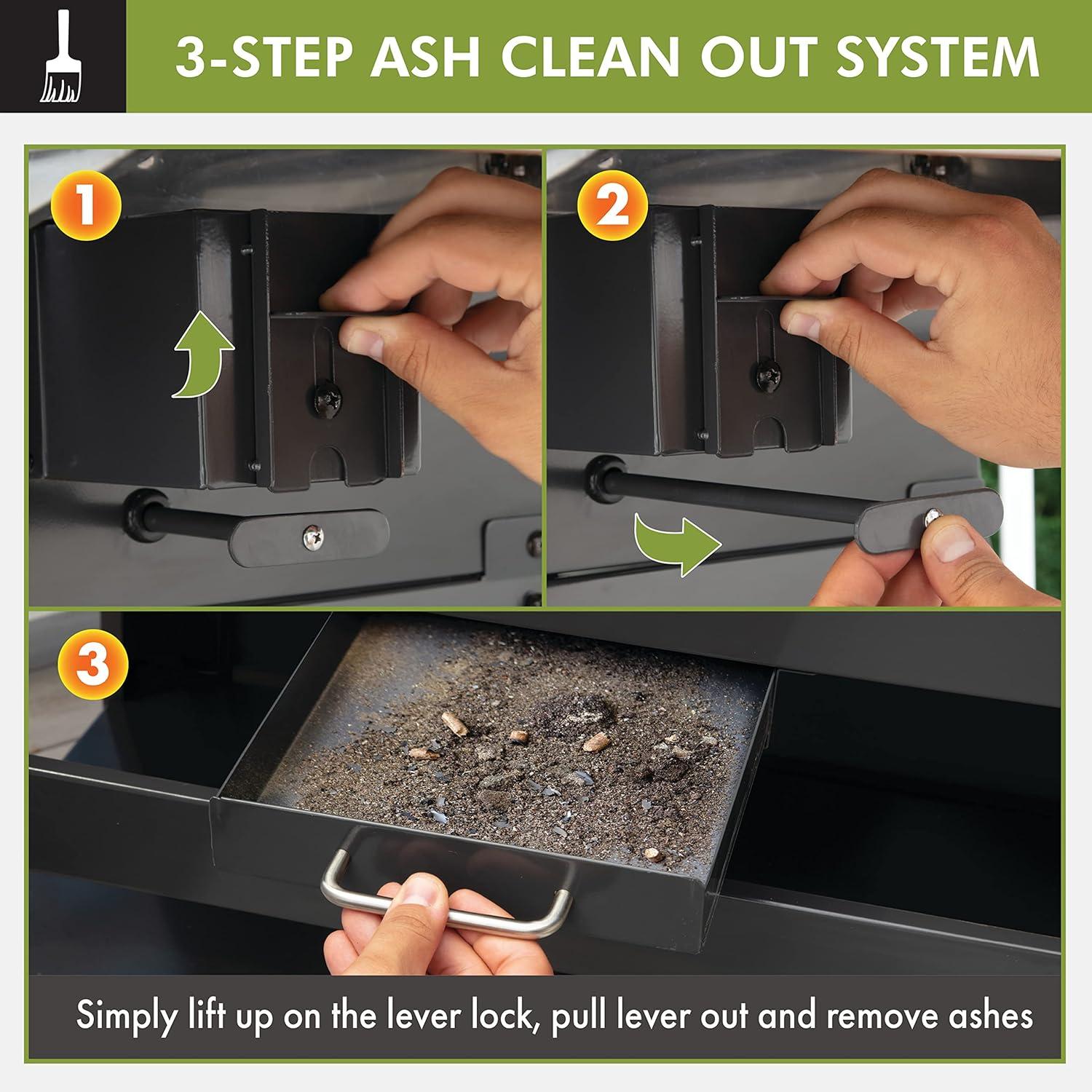 3-STEP ASH CLEAN OUT SYSTEM

1

2

3

Simply lift up on the lever lock, pull lever out and remove ashes