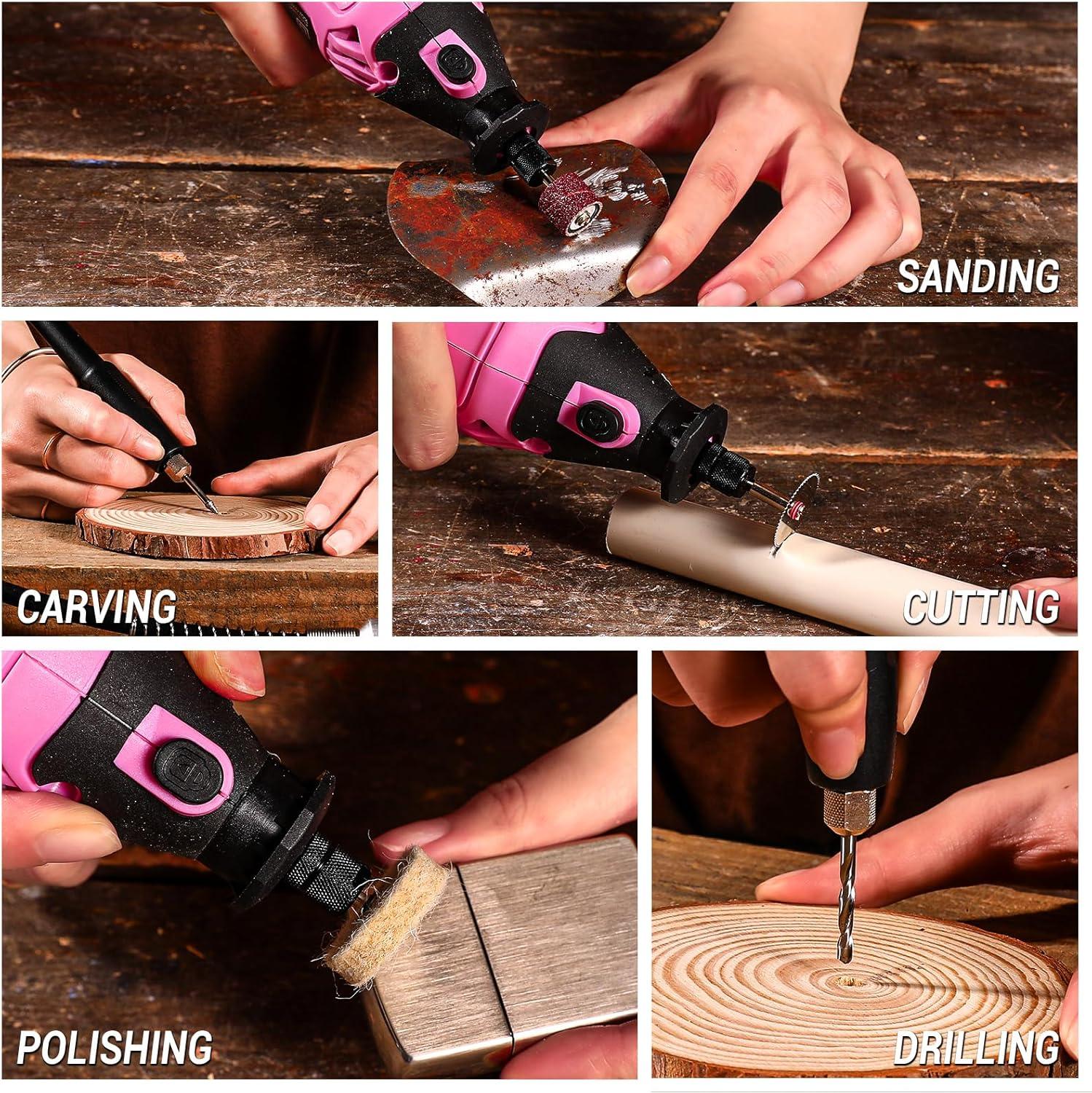 SANDING

CARVING

CUTTING

POLISHING

DRILLING