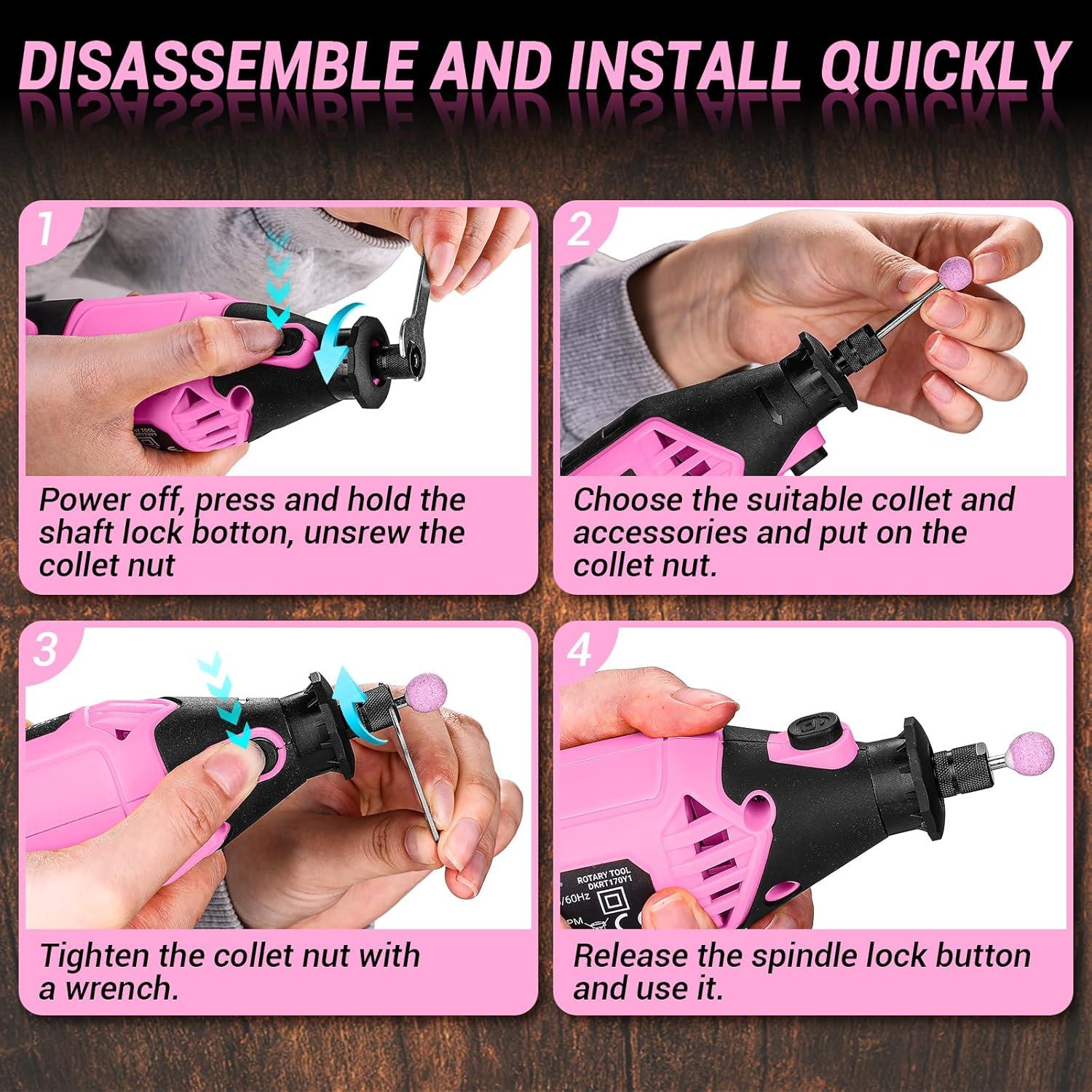 DISASSEMBLE AND INSTALL QUICKLY

1

Power off, press and hold the shaft lock botton, unsrew the collet nut

2

Choose the suitable collet and accessories and put on the collet nut.

3

Tighten the collet nut with a wrench.

4

ROTARY TOOL
DKRT170Y1
/60Hz
PM

Release the spindle lock button and use it.