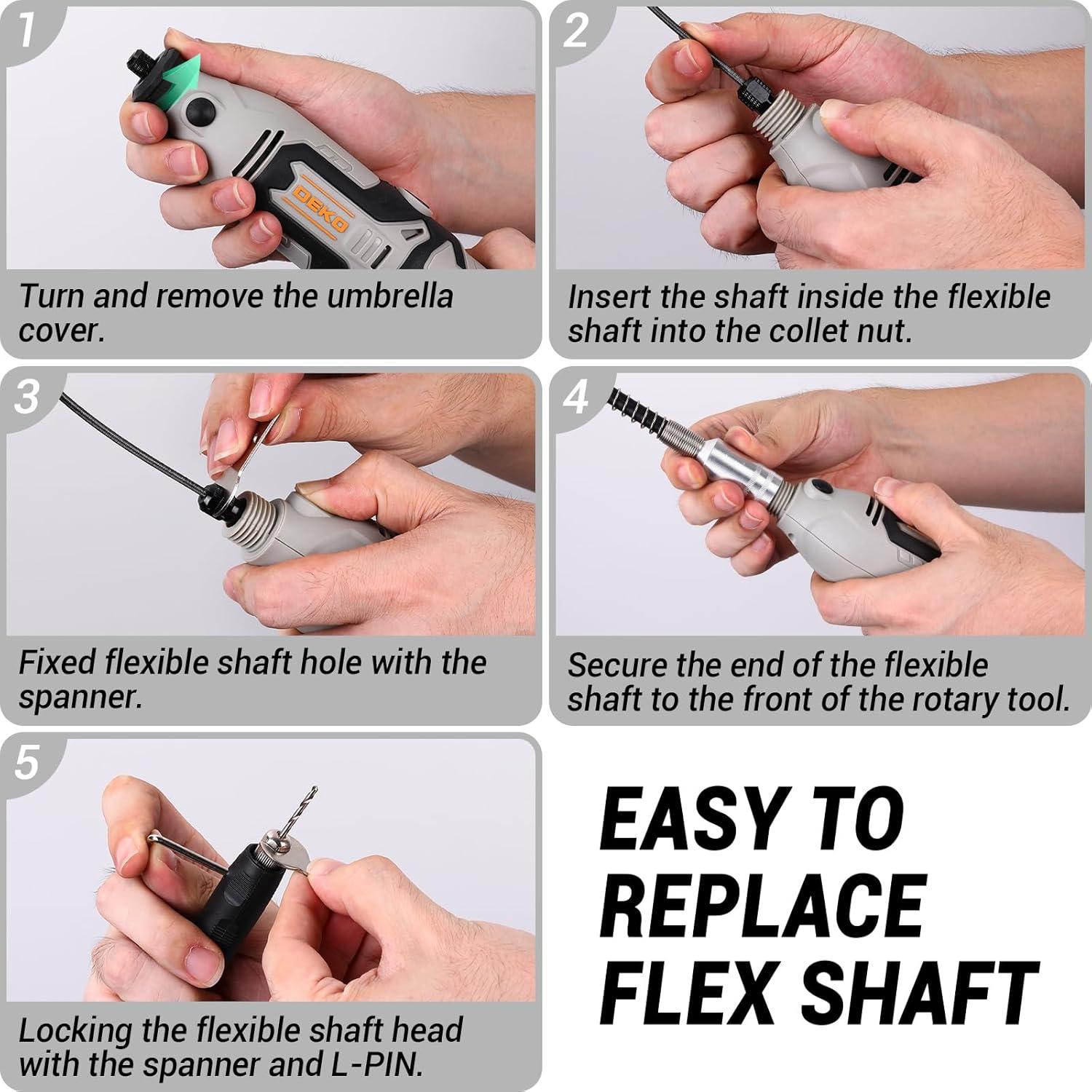 1

DEKO

Turn and remove the umbrella cover.

2

Insert the shaft inside the flexible shaft into the collet nut.

3

Fixed flexible shaft hole with the spanner.

4

Secure the end of the flexible shaft to the front of the rotary tool.

5

Locking the flexible shaft head with the spanner and L-PIN.

EASY TO REPLACE FLEX SHAFT