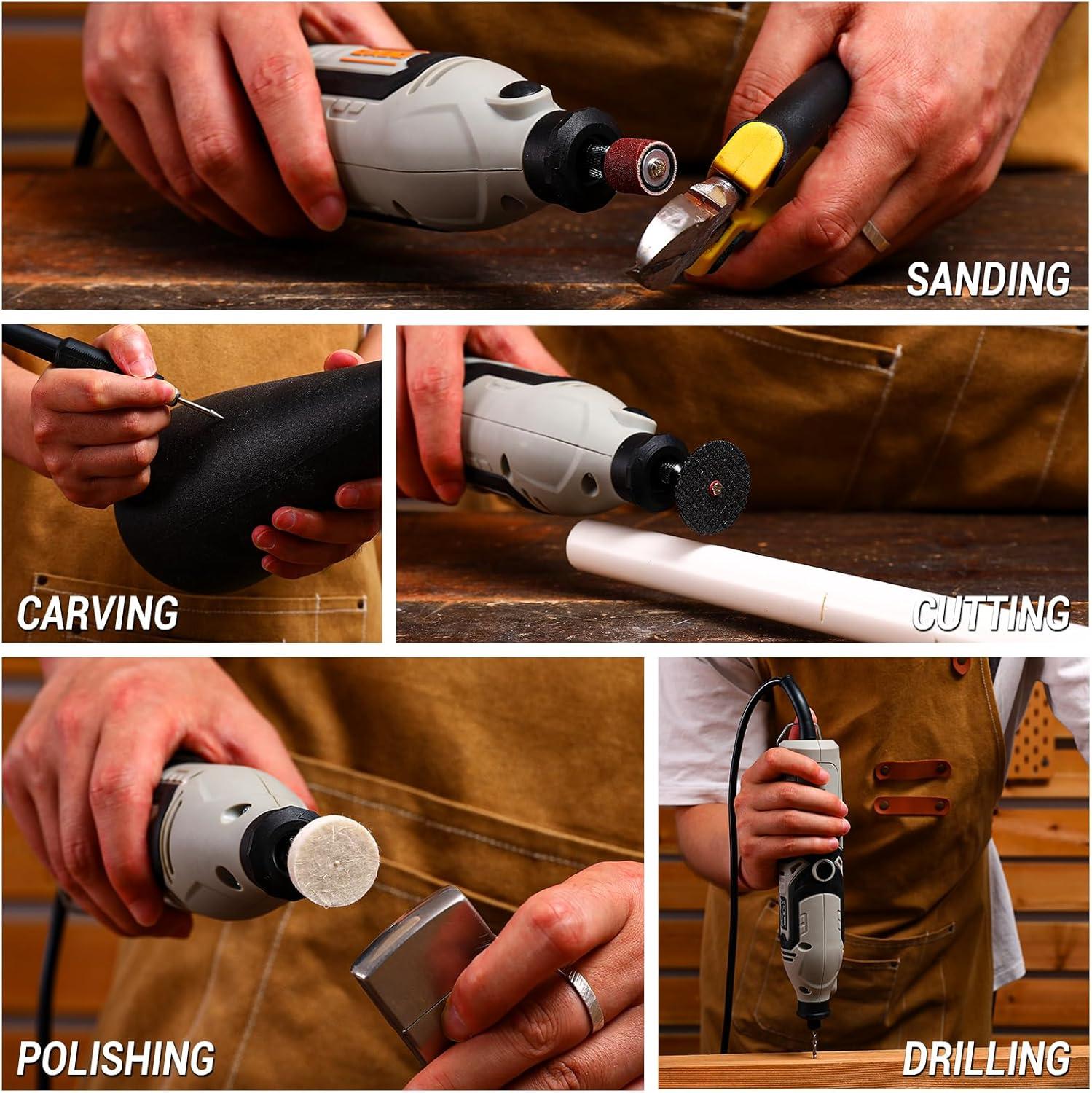 SANDING

CARVING

CUTTING

POLISHING

DRILLING