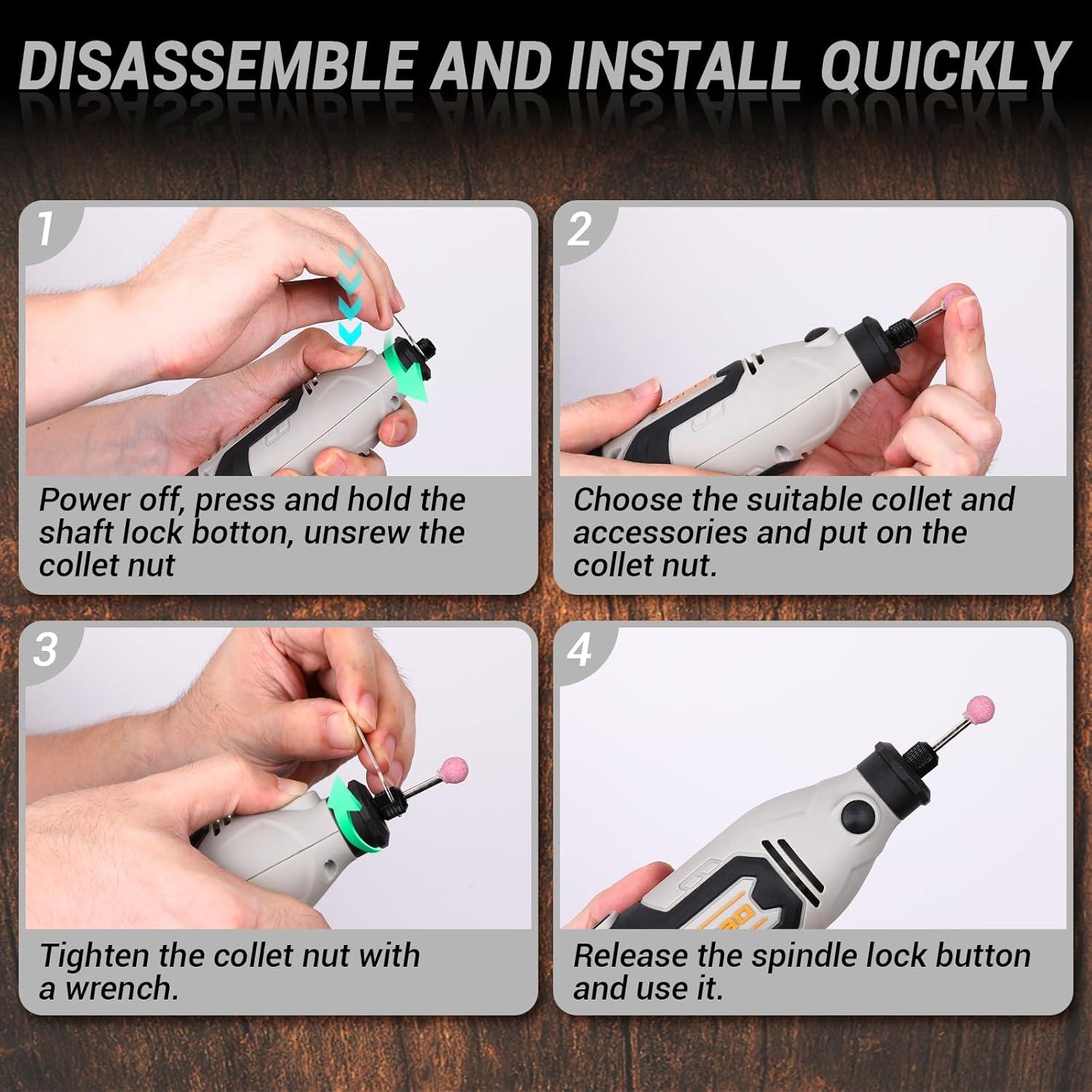 DISASSEMBLE AND INSTALL QUICKLY

1

Power off, press and hold the shaft lock botton, unsrew the collet nut

2

Choose the suitable collet and accessories and put on the collet nut.

3

Tighten the collet nut with a wrench.

4

Release the spindle lock button and use it.