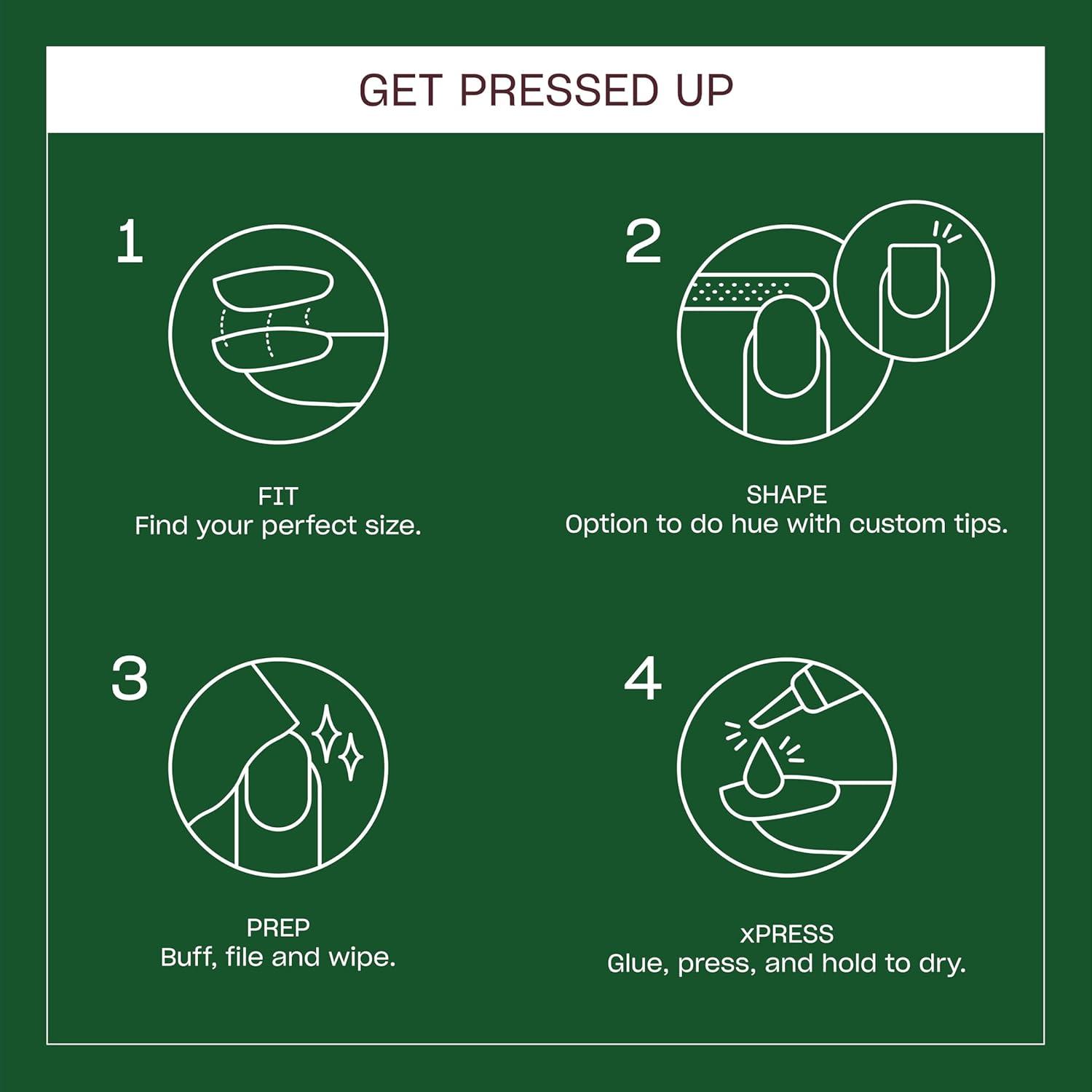 GET PRESSED UP

1

FIT
Find your perfect size.

2

SHAPE
Option to do hue with custom tips.

3

PREP
Buff, file and wipe.

4

xPRESS
Glue, press, and hold to dry.