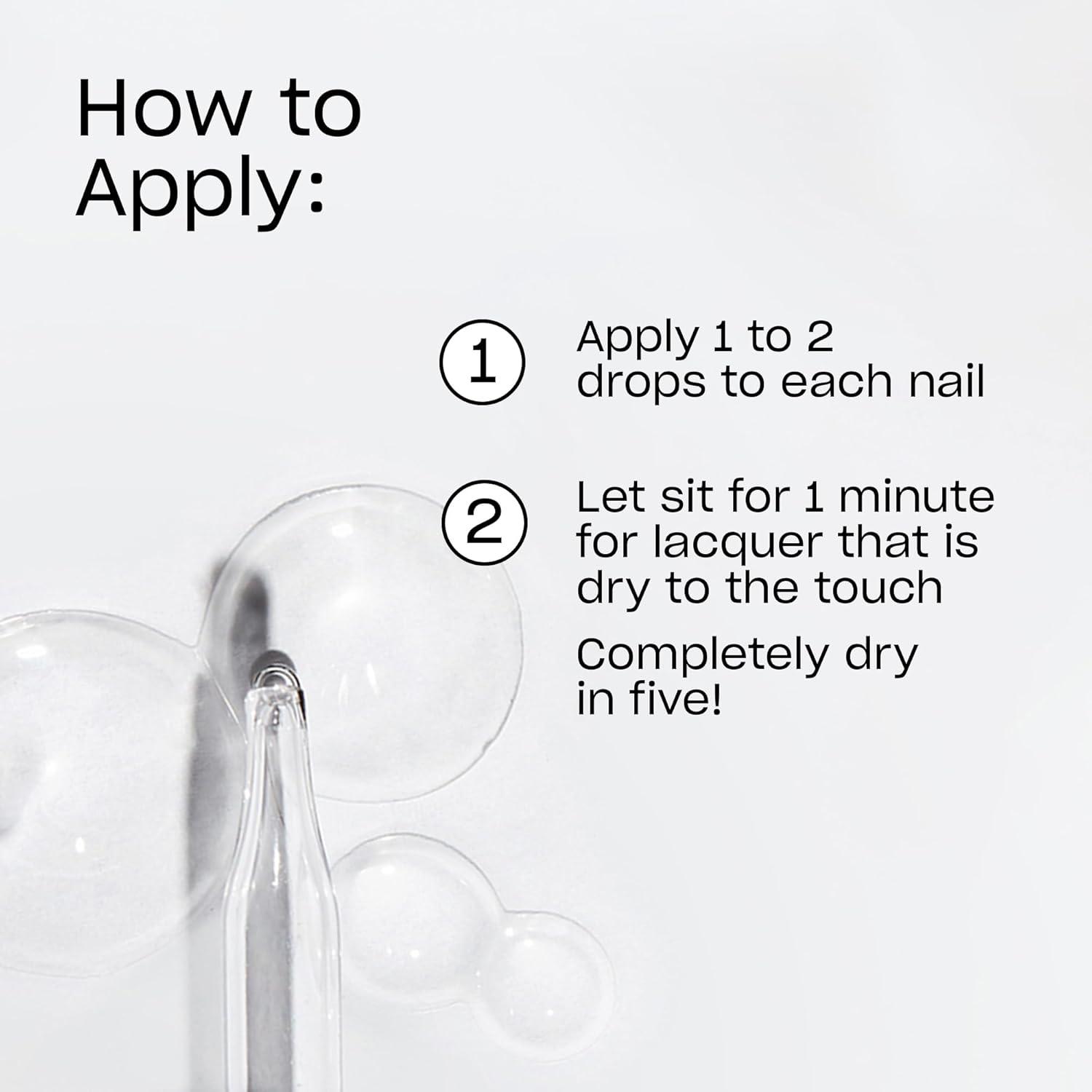 How to Apply:

1 Apply 1 to 2 drops to each nail

2 Let sit for 1 minute for lacquer that is dry to the touch

Completely dry in five!