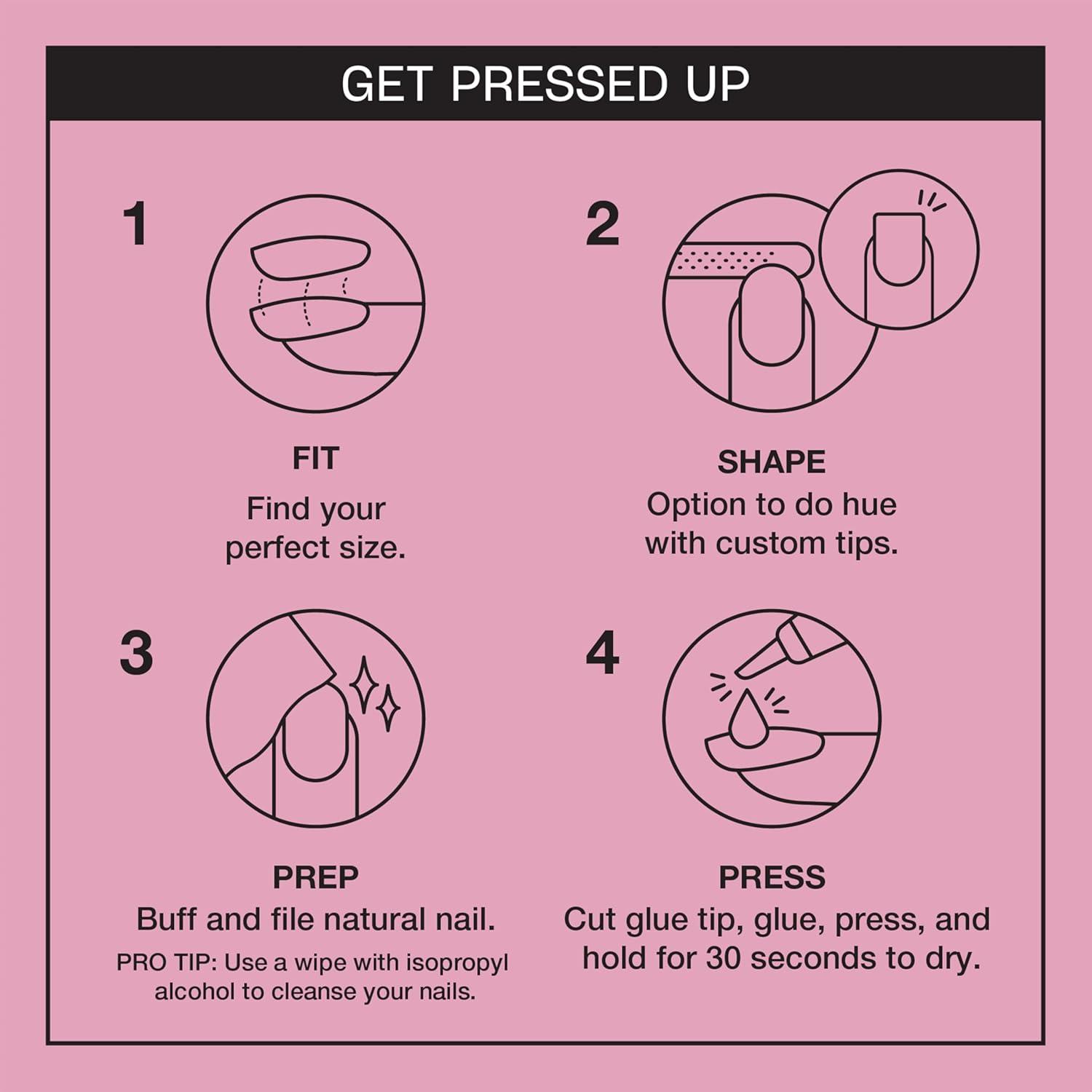 GET PRESSED UP

1

FIT
Find your perfect size.

2

SHAPE
Option to do hue with custom tips.

3

PREP
Buff and file natural nail.
PRO TIP: Use a wipe with isopropyl alcohol to cleanse your nails.

4

PRESS
Cut glue tip, glue, press, and hold for 30 seconds to dry.