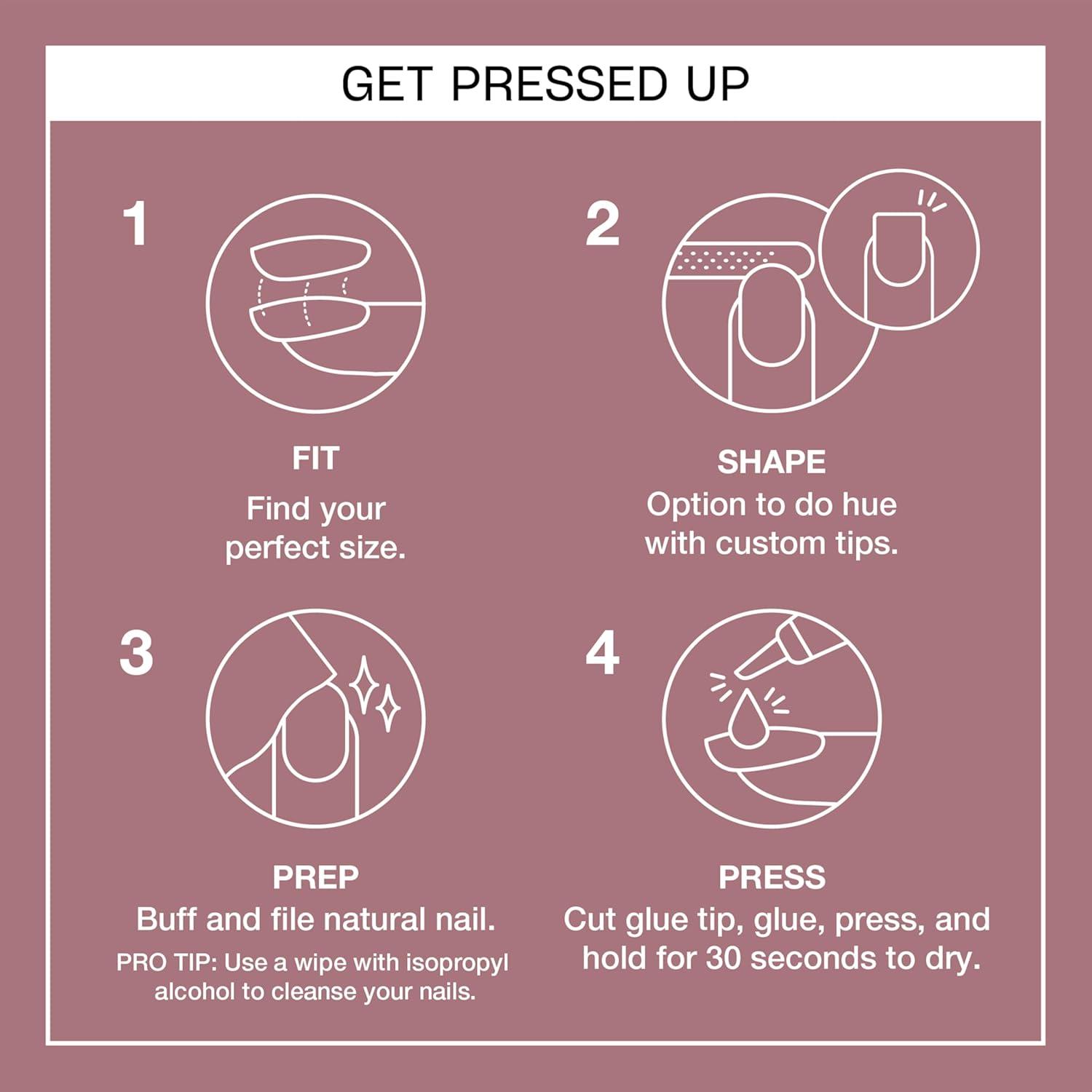 GET PRESSED UP

1

FIT
Find your perfect size.

2

SHAPE
Option to do hue with custom tips.

3

PREP
Buff and file natural nail.
PRO TIP: Use a wipe with isopropyl alcohol to cleanse your nails.

4

PRESS
Cut glue tip, glue, press, and hold for 30 seconds to dry.