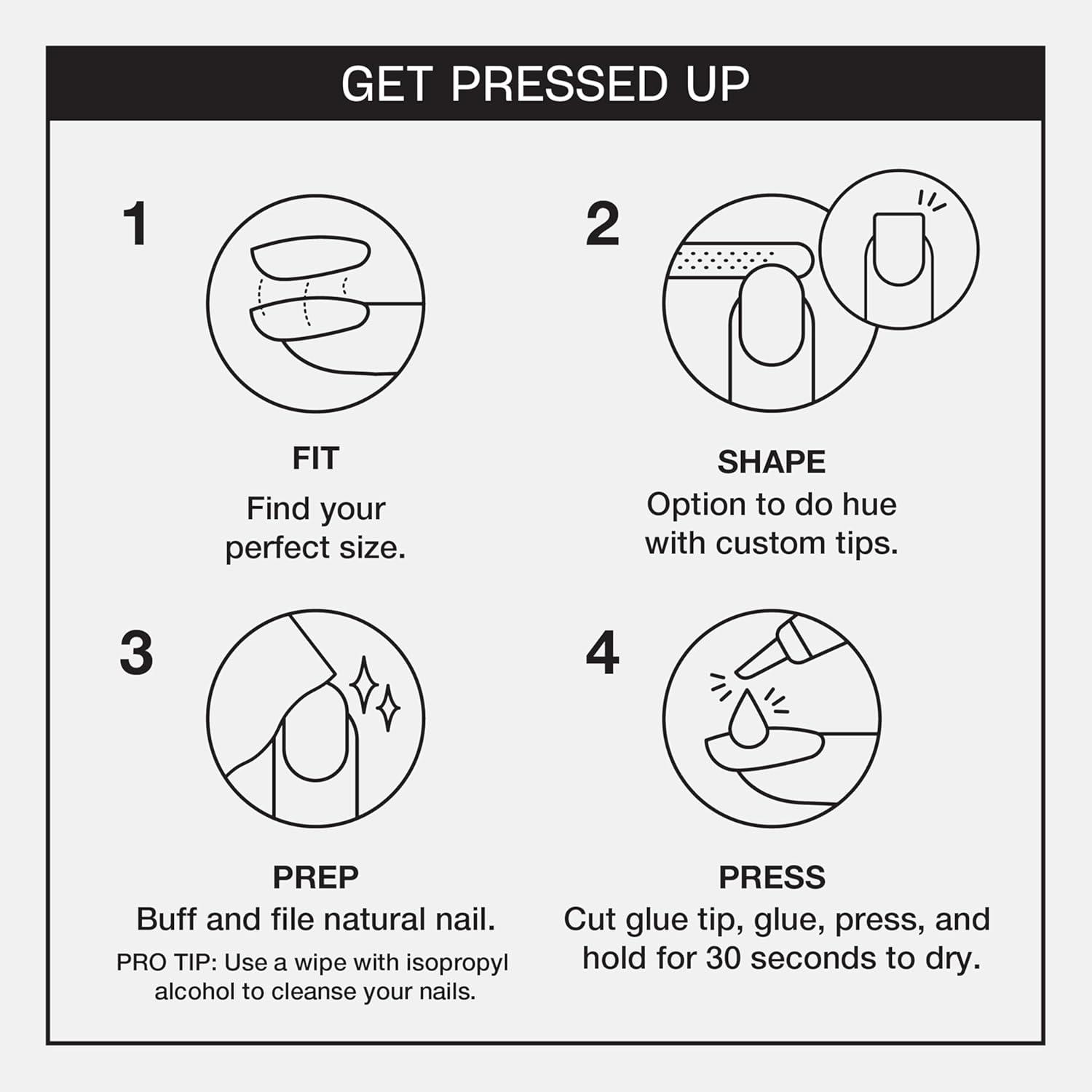 GET PRESSED UP

1

FIT
Find your perfect size.

2

SHAPE
Option to do hue with custom tips.

3

PREP
Buff and file natural nail.
PRO TIP: Use a wipe with isopropyl alcohol to cleanse your nails.

4

PRESS
Cut glue tip, glue, press, and hold for 30 seconds to dry.