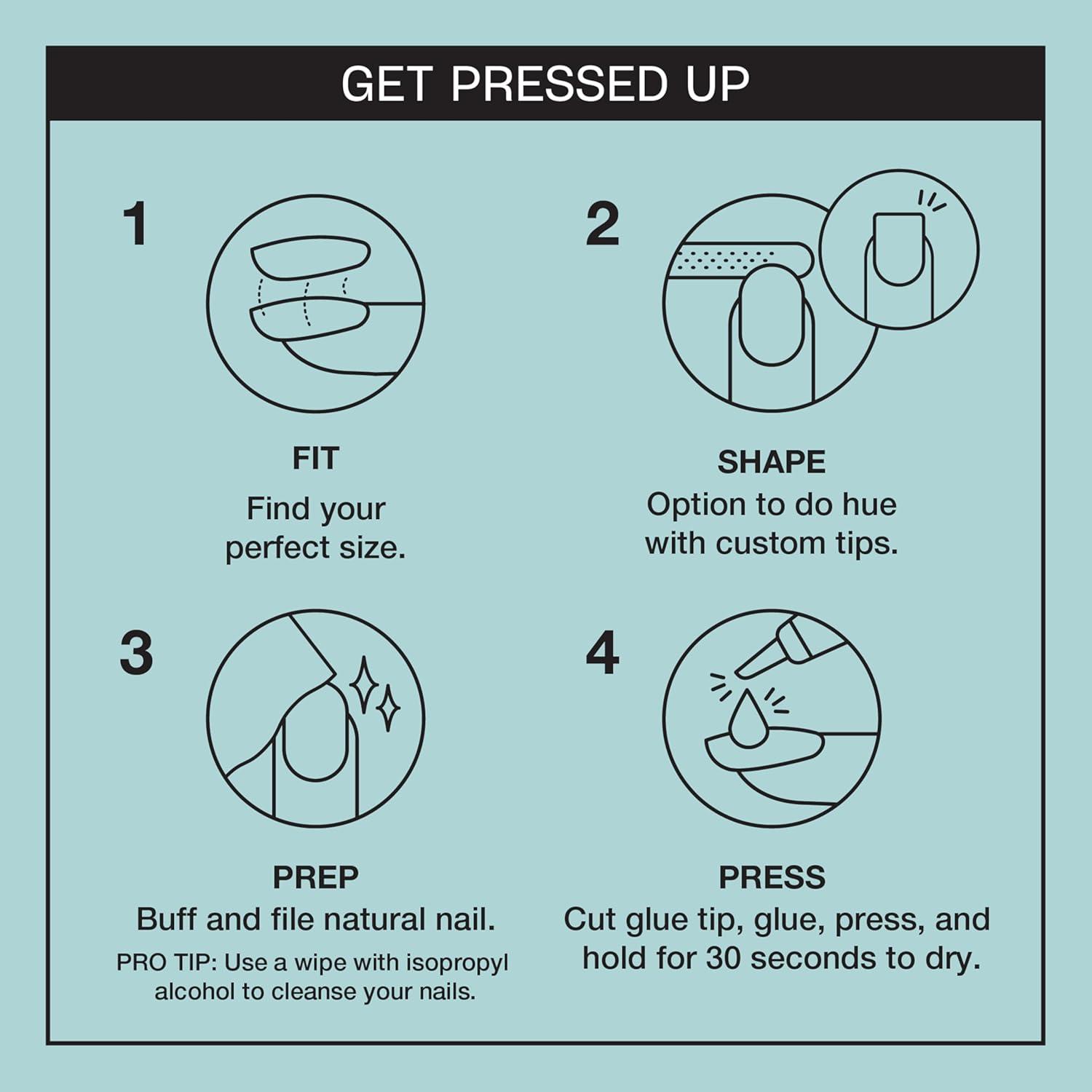 GET PRESSED UP

1

FIT
Find your perfect size.

2

SHAPE
Option to do hue with custom tips.

3

PREP
Buff and file natural nail.
PRO TIP: Use a wipe with isopropyl alcohol to cleanse your nails.

4

PRESS
Cut glue tip, glue, press, and hold for 30 seconds to dry.