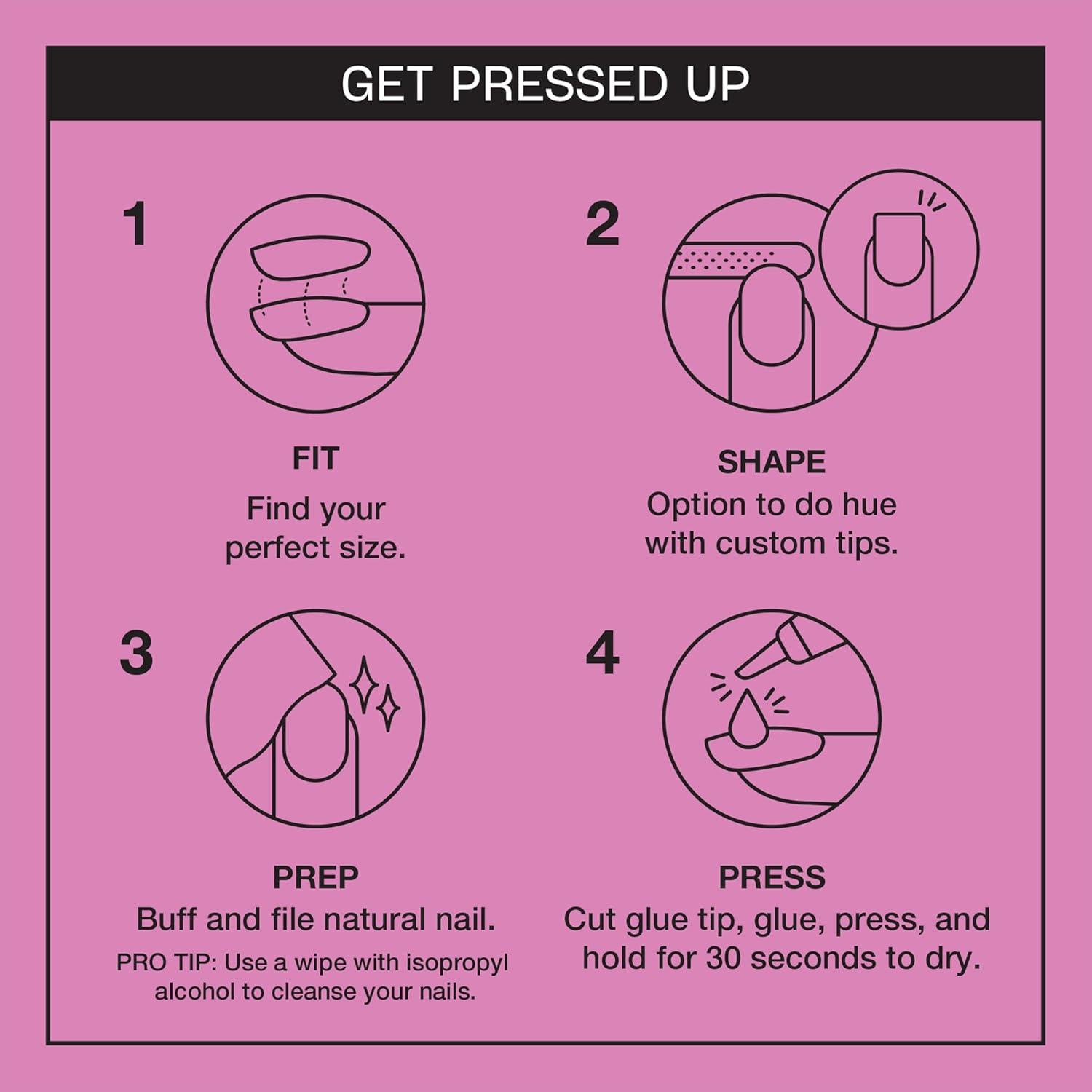 GET PRESSED UP

1

FIT
Find your perfect size.

2

SHAPE
Option to do hue with custom tips.

3

PREP
Buff and file natural nail.
PRO TIP: Use a wipe with isopropyl alcohol to cleanse your nails.

4

PRESS
Cut glue tip, glue, press, and hold for 30 seconds to dry.