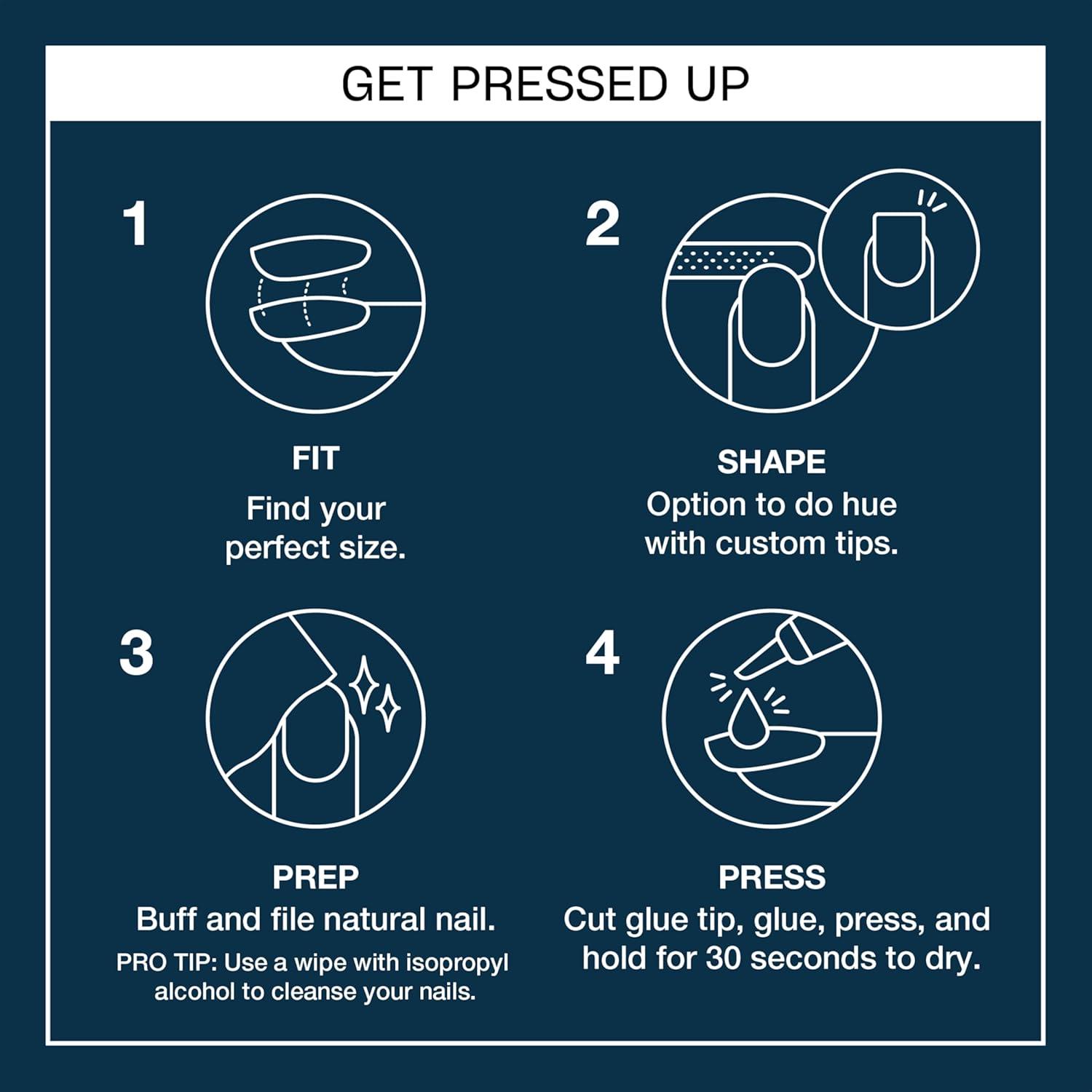 GET PRESSED UP

1

FIT
Find your perfect size.

2

SHAPE
Option to do hue with custom tips.

3

PREP
Buff and file natural nail.
PRO TIP: Use a wipe with isopropyl alcohol to cleanse your nails.

4

PRESS
Cut glue tip, glue, press, and hold for 30 seconds to dry.