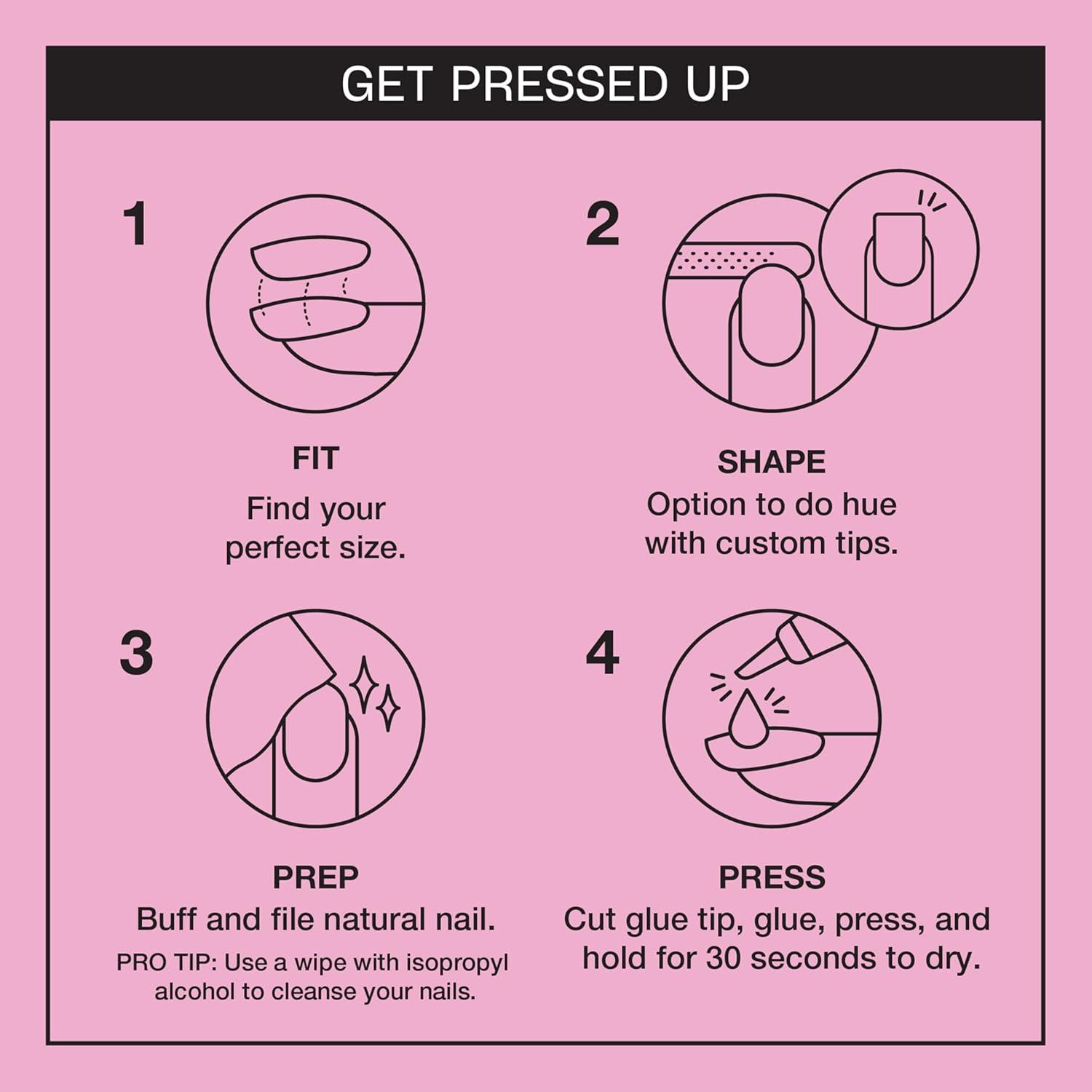 GET PRESSED UP

1

FIT
Find your perfect size.

2

SHAPE
Option to do hue with custom tips.

3

PREP
Buff and file natural nail.
PRO TIP: Use a wipe with isopropyl alcohol to cleanse your nails.

4

PRESS
Cut glue tip, glue, press, and hold for 30 seconds to dry.