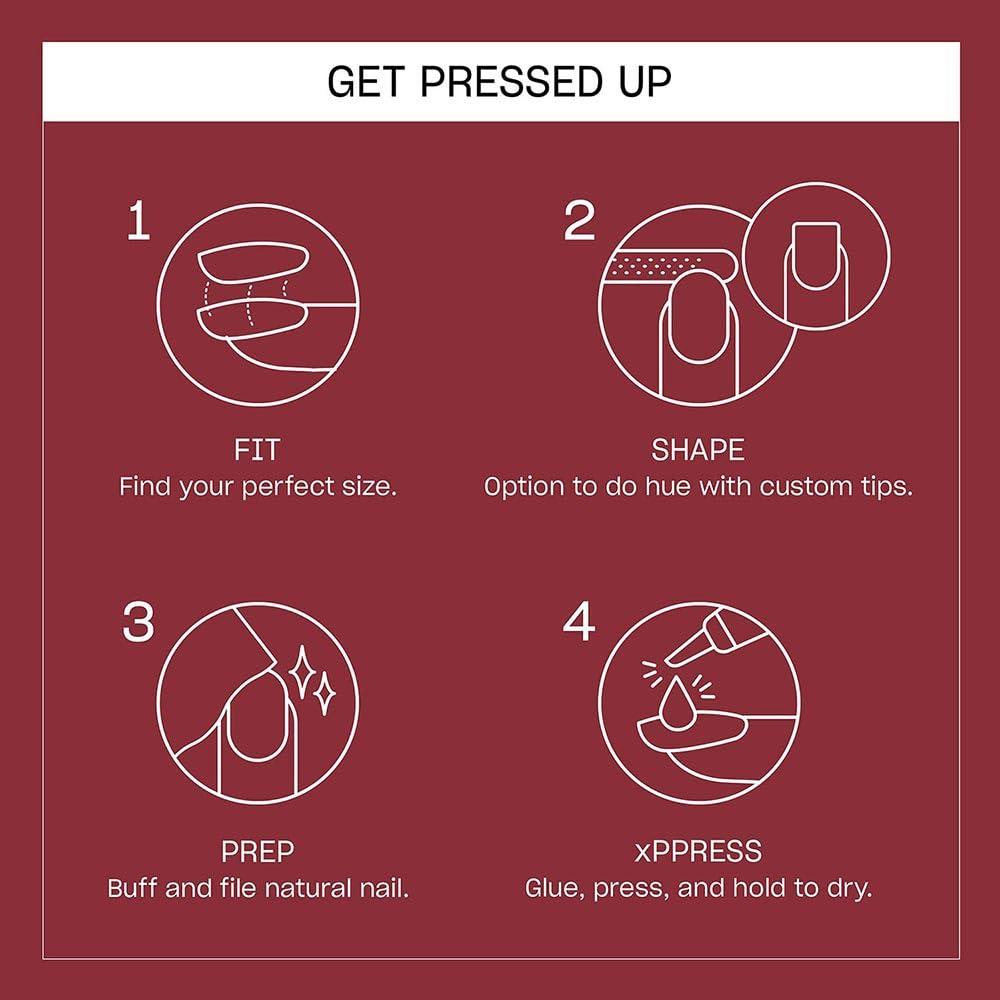 GET PRESSED UP

1

FIT
Find your perfect size.

2

SHAPE
Option to do hue with custom tips.

3

PREP
Buff and file natural nail.

4

xPPRESS
Glue, press, and hold to dry.