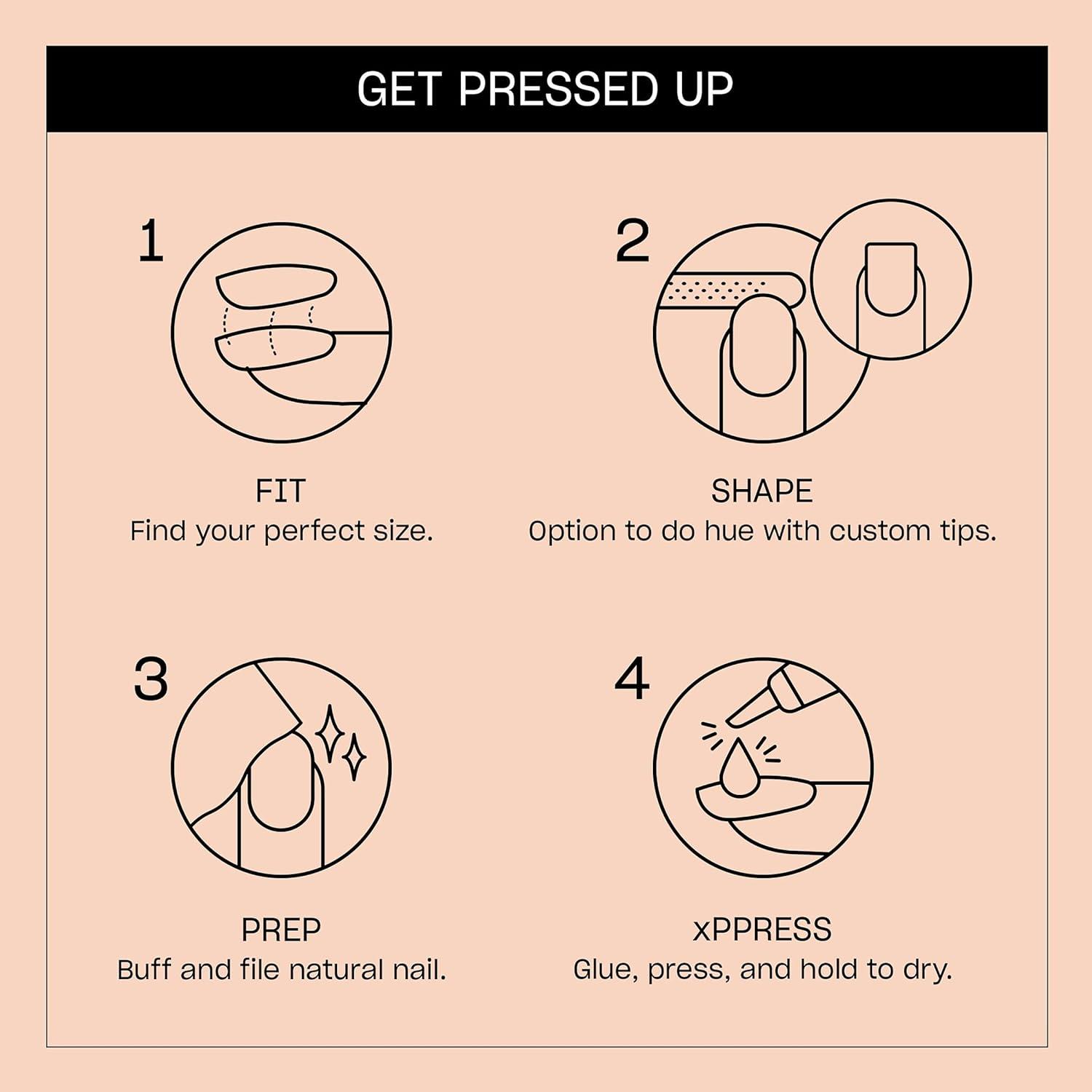 GET PRESSED UP

1

FIT
Find your perfect size.

2

SHAPE
Option to do hue with custom tips.

3

PREP
Buff and file natural nail.

4

xPPRESS
Glue, press, and hold to dry.