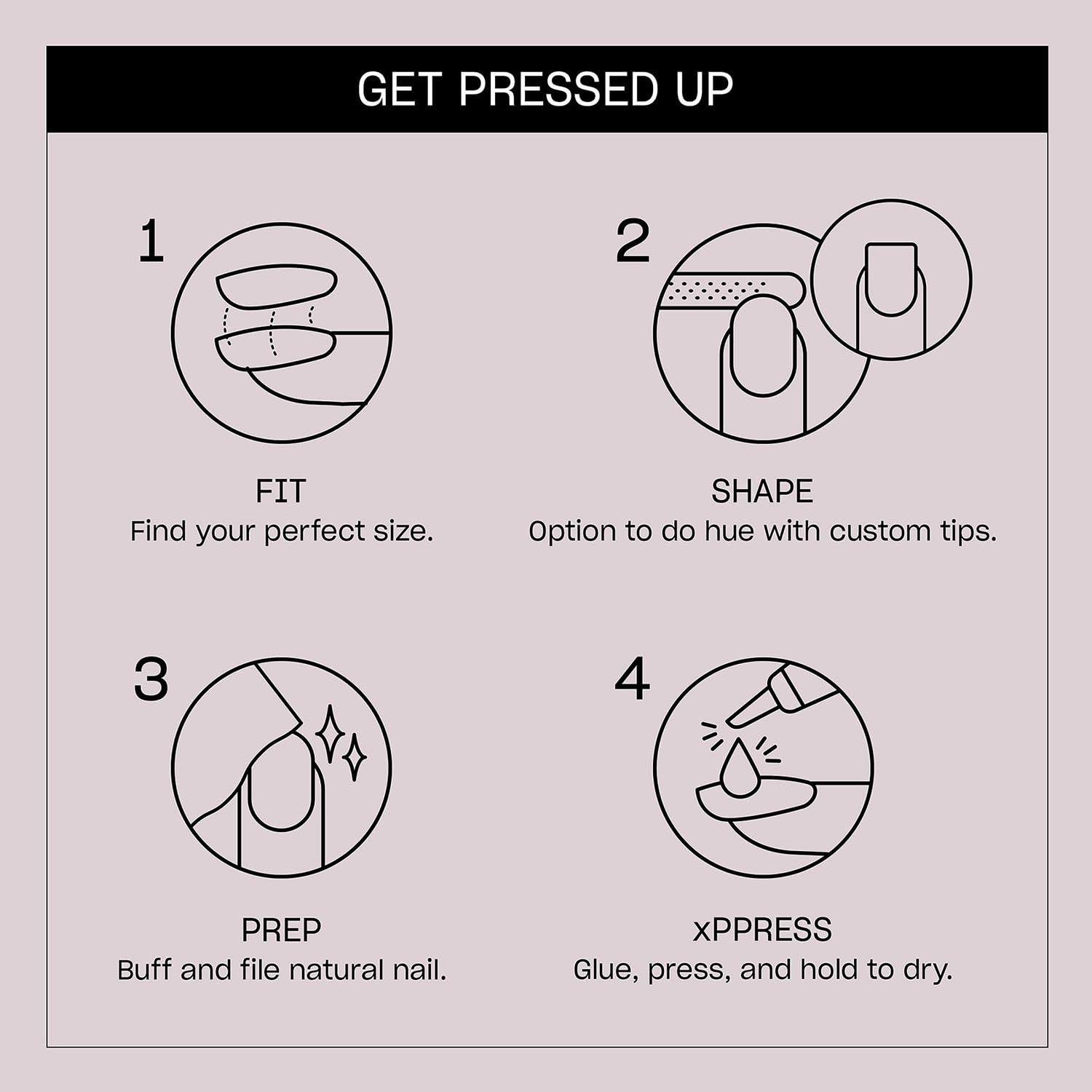 GET PRESSED UP

1

FIT
Find your perfect size.

2

SHAPE
Option to do hue with custom tips.

3

PREP
Buff and file natural nail.

4

xPPRESS
Glue, press, and hold to dry.