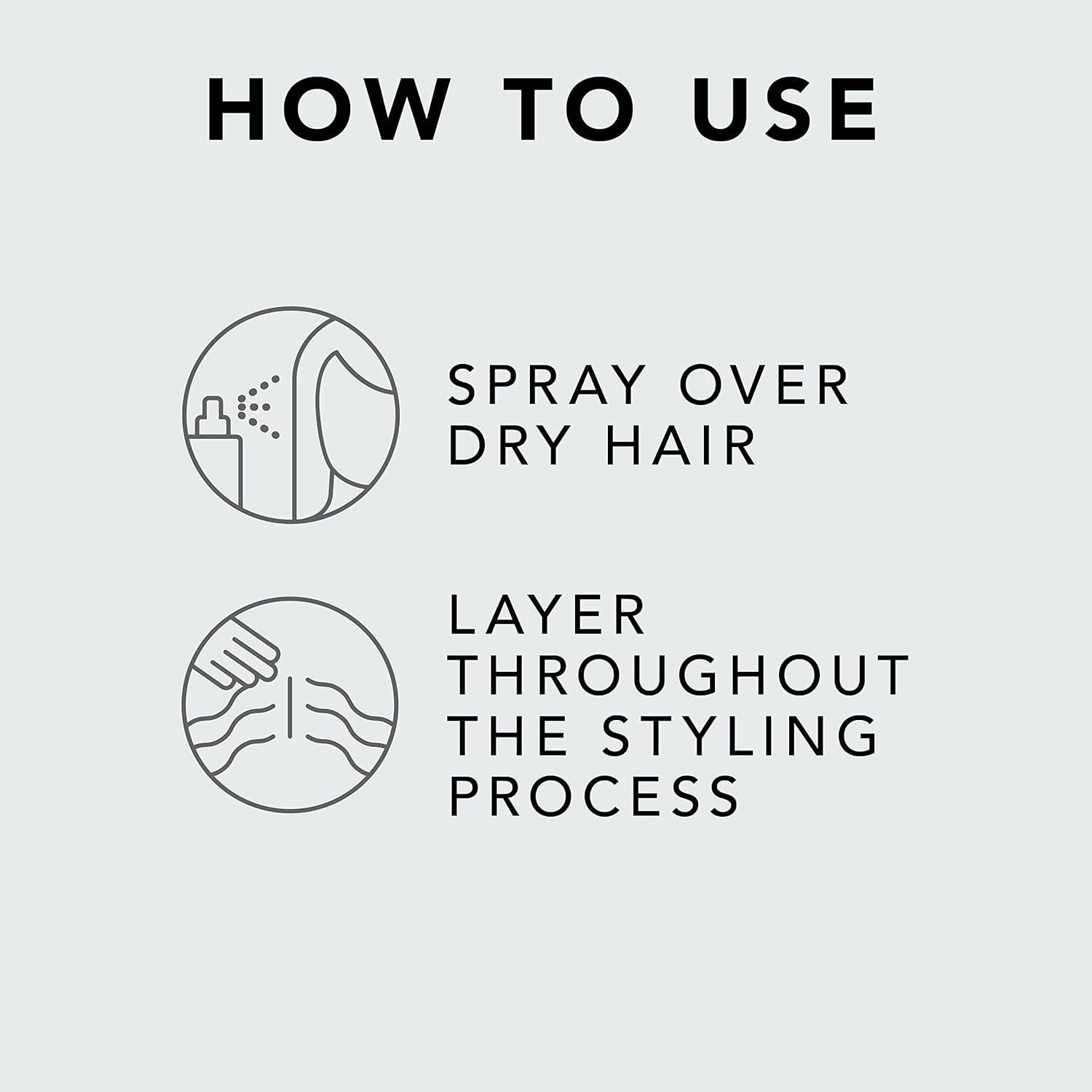 HOW TO USE

SPRAY OVER DRY HAIR

LAYER THROUGHOUT THE STYLING PROCESS