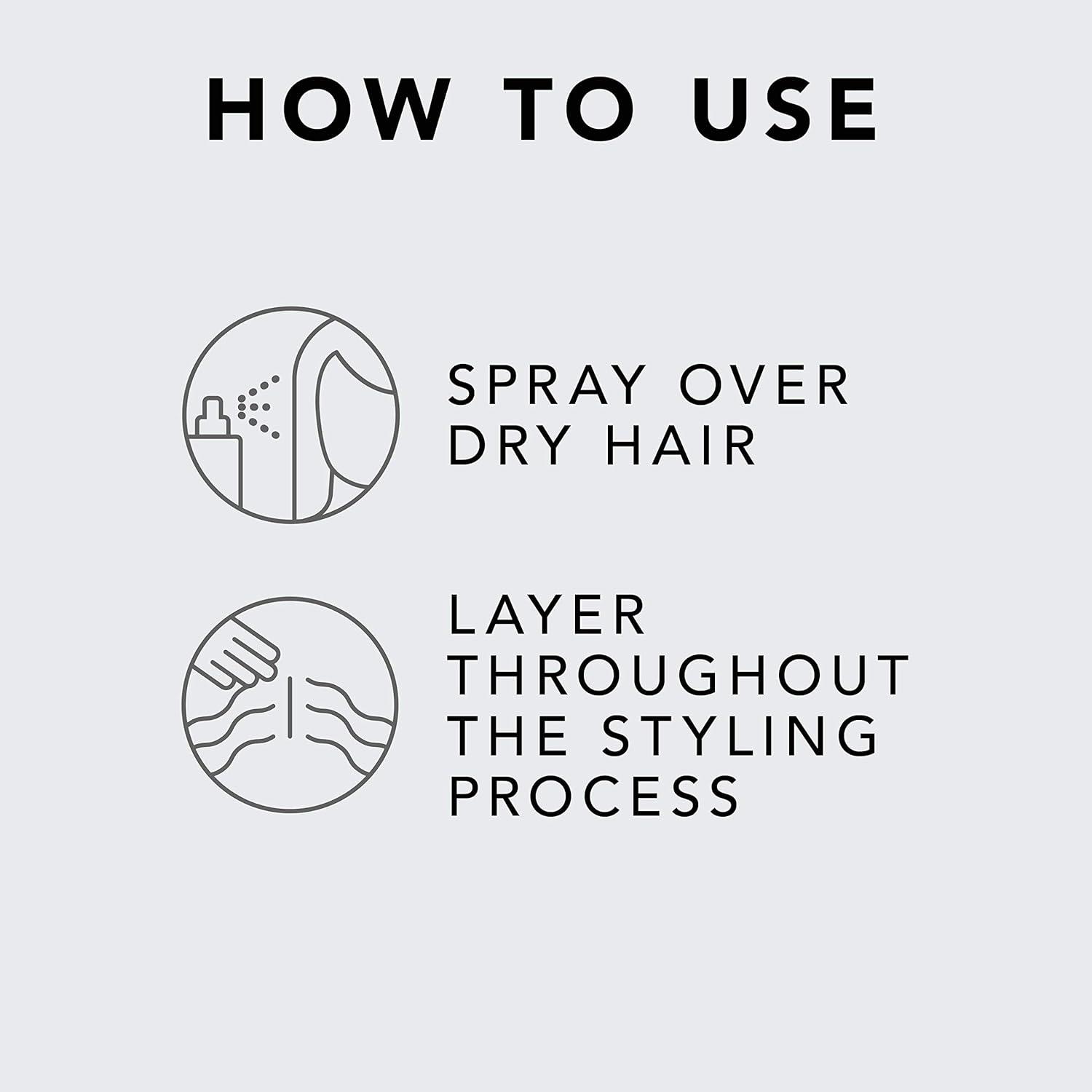 HOW TO USE

SPRAY OVER DRY HAIR

LAYER THROUGHOUT THE STYLING PROCESS