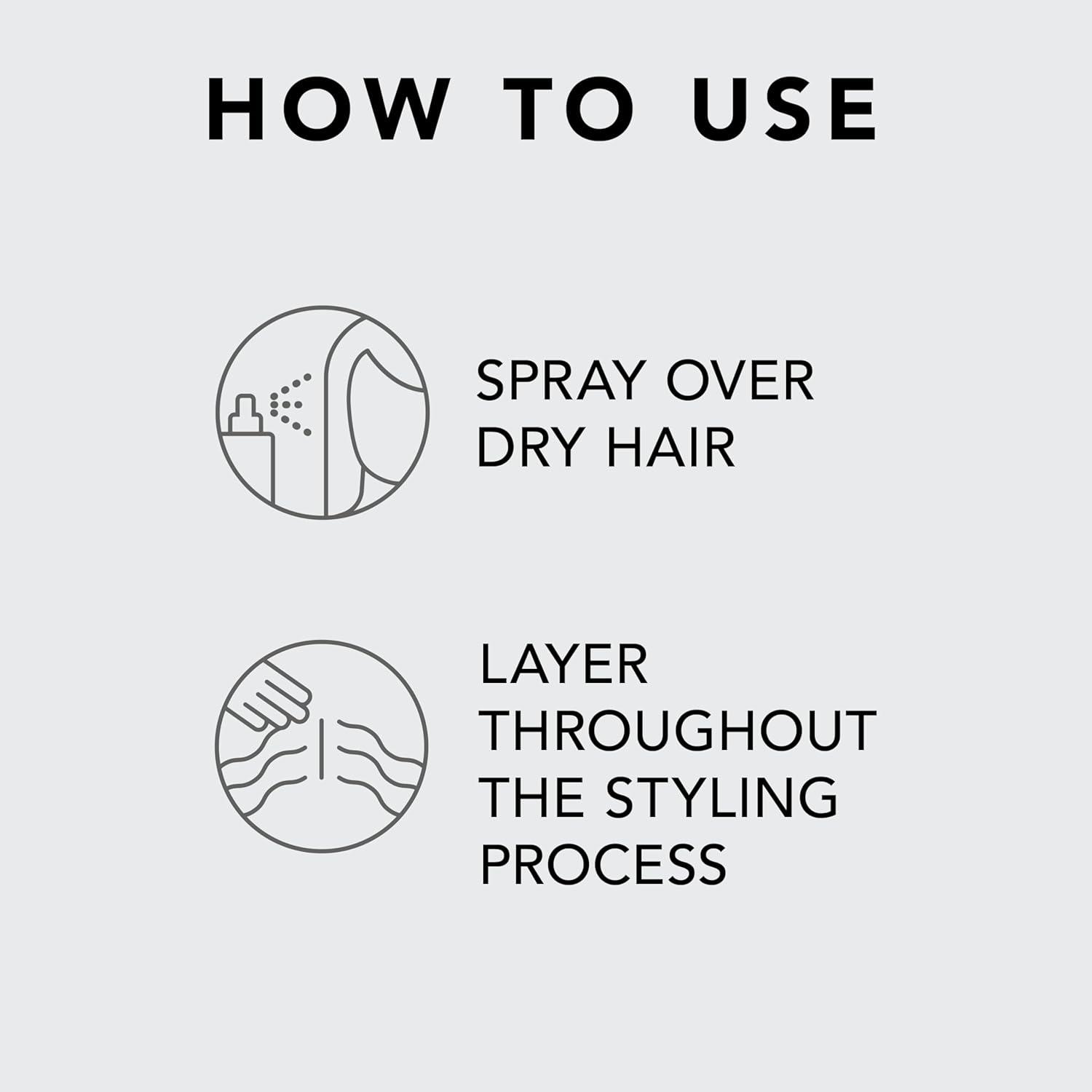 HOW TO USE

SPRAY OVER DRY HAIR

LAYER THROUGHOUT THE STYLING PROCESS