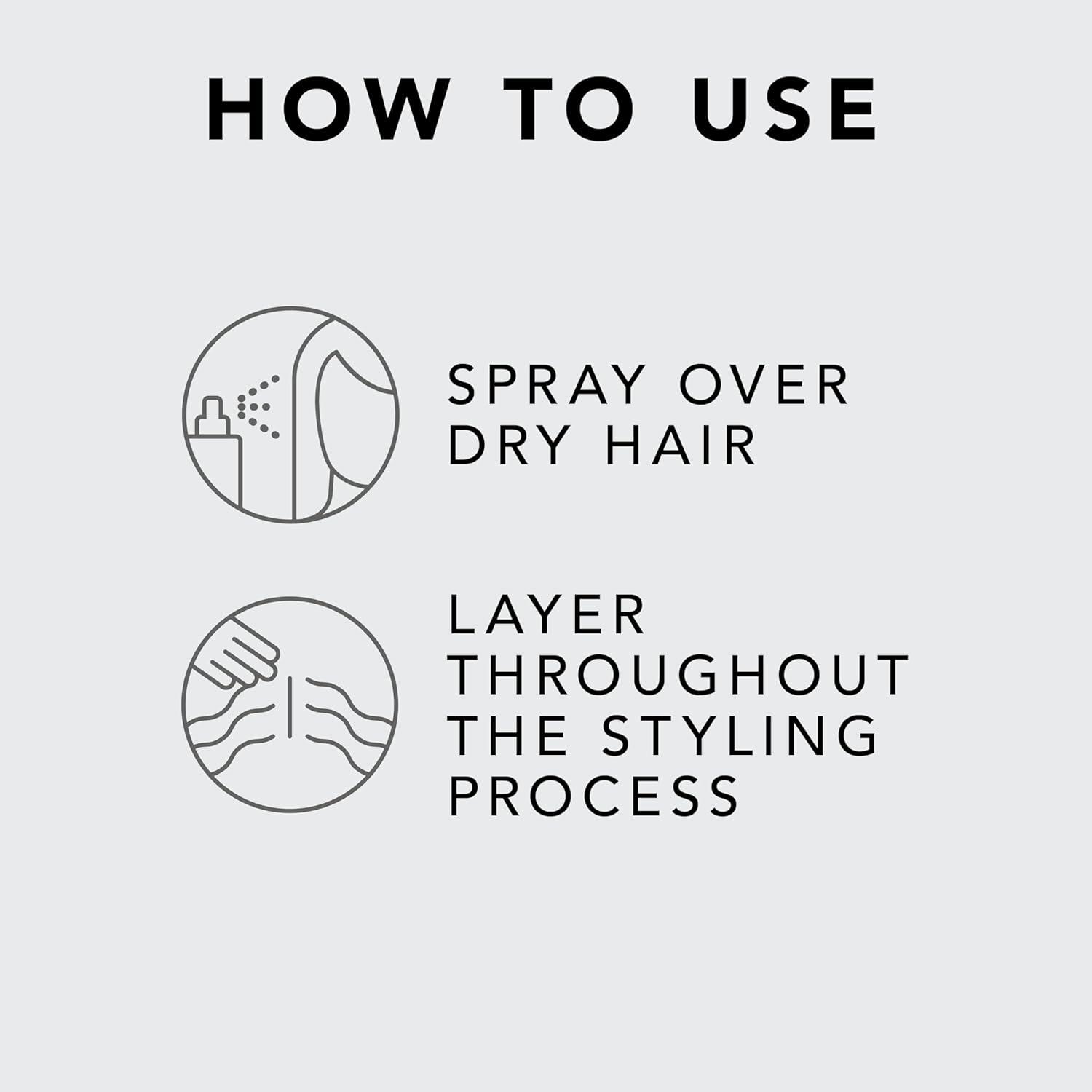 HOW TO USE

SPRAY OVER DRY HAIR

LAYER THROUGHOUT THE STYLING PROCESS