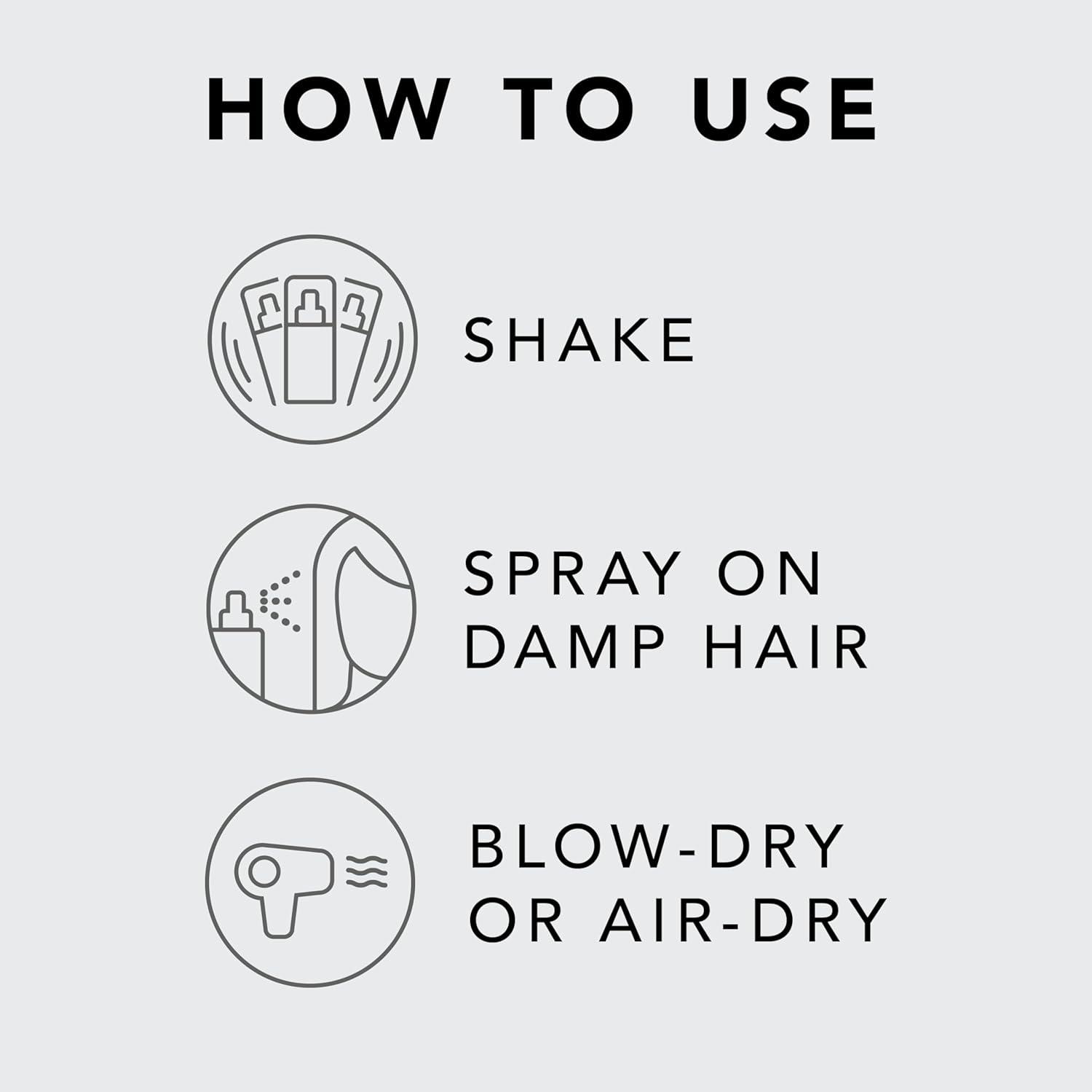 HOW TO USE

SHAKE

SPRAY ON DAMP HAIR

BLOW-DRY OR AIR-DRY