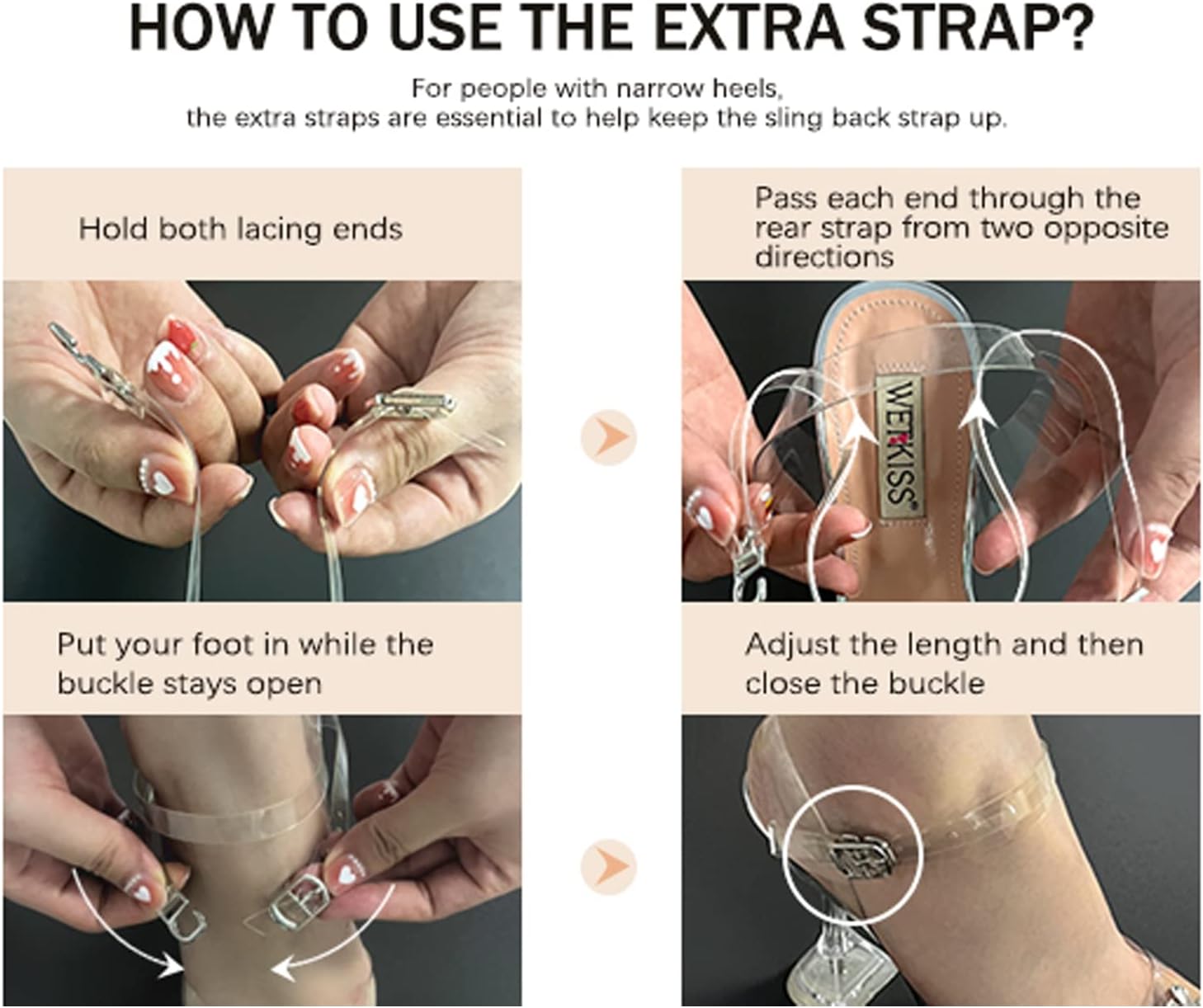 HOW TO USE THE EXTRA STRAP?

For people with narrow heels, the extra straps are essential to help keep the sling back strap up.

Hold both lacing ends

Pass each end through the rear strap from two opposite directions

WETKISS

Put your foot in while the buckle stays open

Adjust the length and then close the buckle