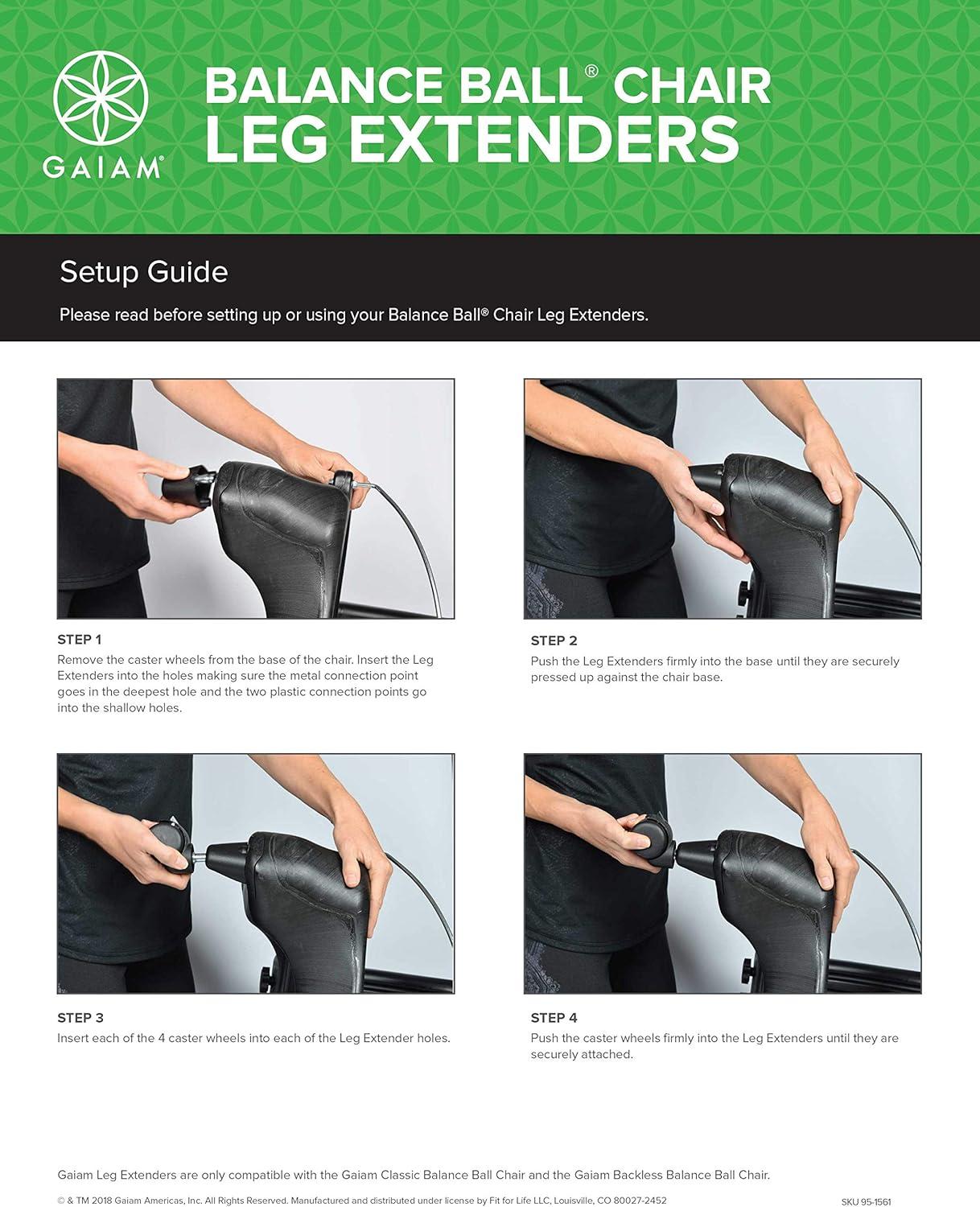 GAIAM®

BALANCE BALL® CHAIR
LEG EXTENDERS

Setup Guide

Please read before setting up or using your Balance Ball® Chair Leg Extenders.

STEP 1
Remove the caster wheels from the base of the chair. Insert the Leg Extenders into the holes making sure the metal connection point goes in the deepest hole and the two plastic connection points go into the shallow holes.

STEP 2
Push the Leg Extenders firmly into the base until they are securely pressed up against the chair base.

STEP 3
Insert each of the 4 caster wheels into each of the Leg Extender holes.

STEP 4
Push the caster wheels firmly into the Leg Extenders until they are securely attached.

Gaiam Leg Extenders are only compatible with the Gaiam Classic Balance Ball Chair and the Gaiam Backless Balance Ball Chair.

© & TM 2018 Gaiam Americas, Inc. All Rights Reserved. Manufactured and distributed under license by Fit for Life LLC, Louisville, CO 80027-2452

SKU 95-1561